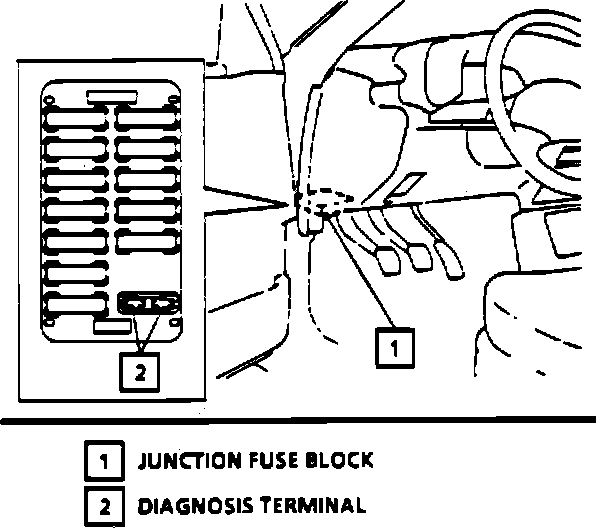 2

1

1 JUNCTION FUSE BLOCK

2 DIAGNOSIS TERMINAL