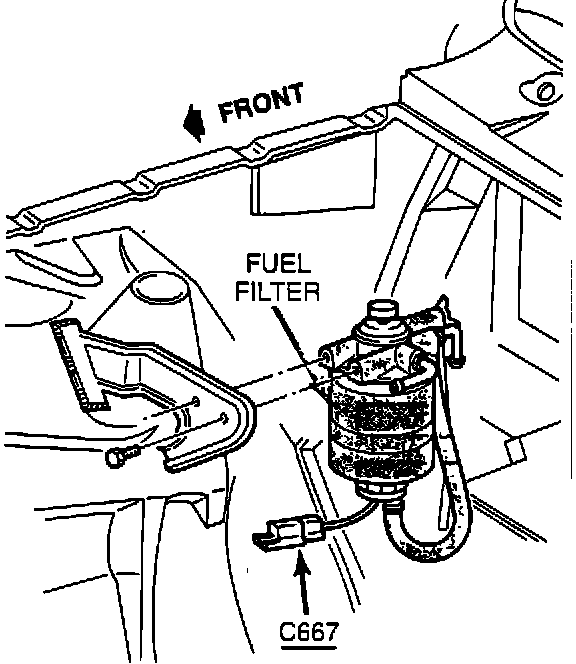 FRONT

FUEL FILTER

C667