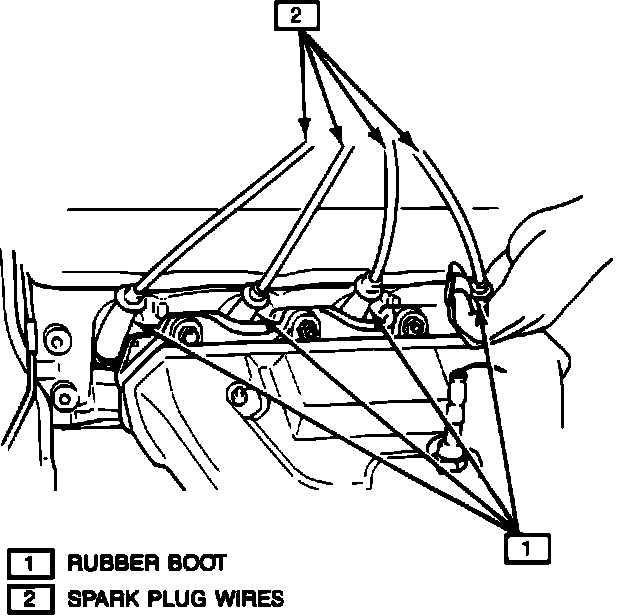 2

1

1 RUBBER BOOT
2 SPARK PLUG WIRES