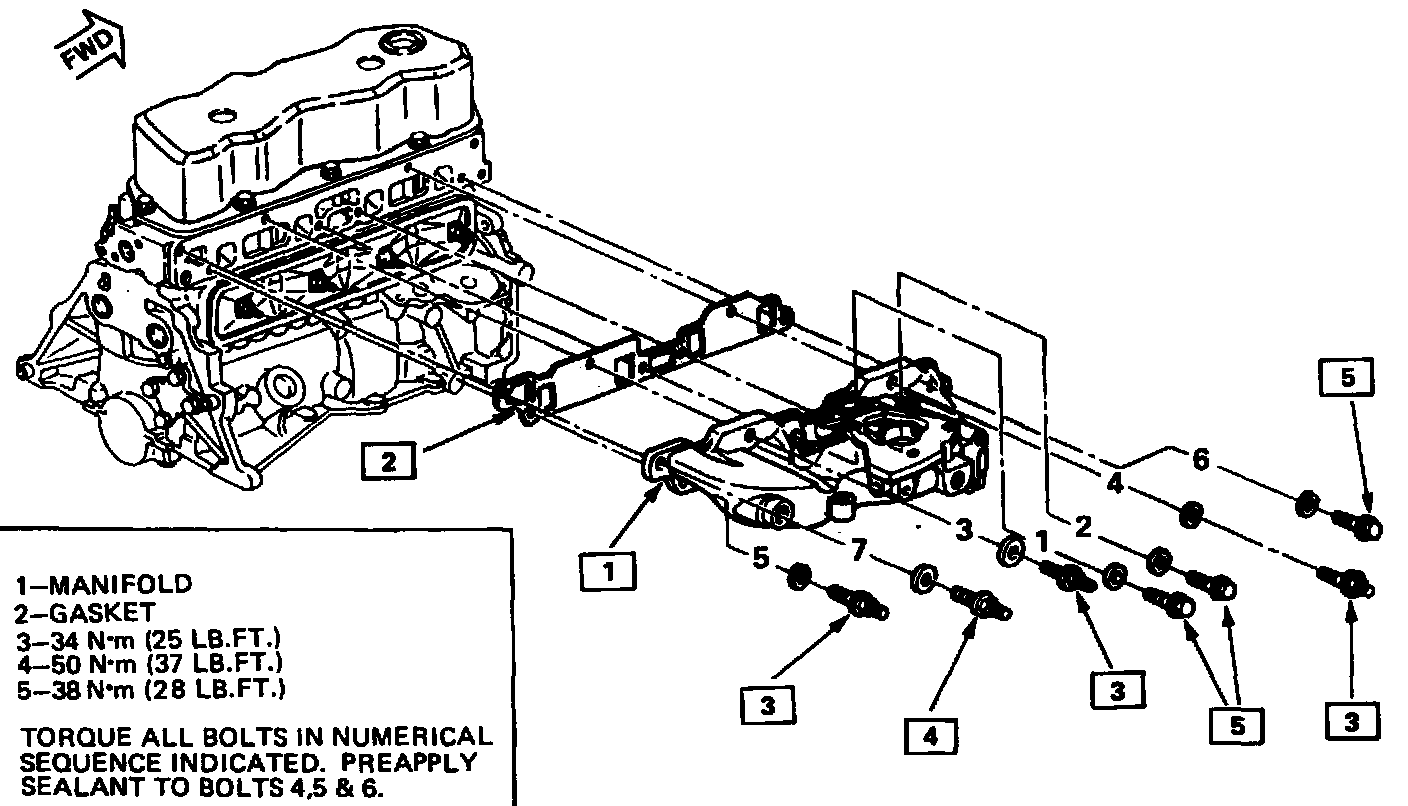 FWD

2

1

5

7

3

1

2

4

6

5

3

4

3

5

3

1—MANIFOLD
2—GASKET
3—34 N·m (25 LB.FT.)
4—50 N·m (37 LB.FT.)
5—38 N·m (28 LB.FT.)

TORQUE ALL BOLTS IN NUMERICAL SEQUENCE INDICATED. PREAPPLY SEALANT TO BOLTS 4,5 & 6.