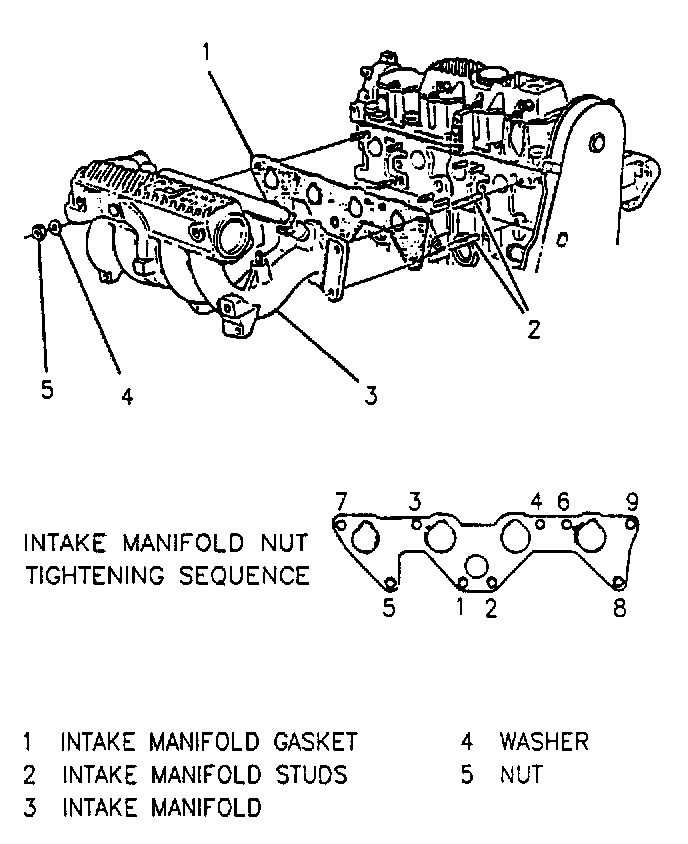 1

2

5

4

3

INTAKE MANIFOLD NUT TIGHTENING SEQUENCE

7 3 4 6 9

5 1 2 8

1 INTAKE MANIFOLD GASKET
2 INTAKE MANIFOLD STUDS
3 INTAKE MANIFOLD

4 WASHER
5 NUT