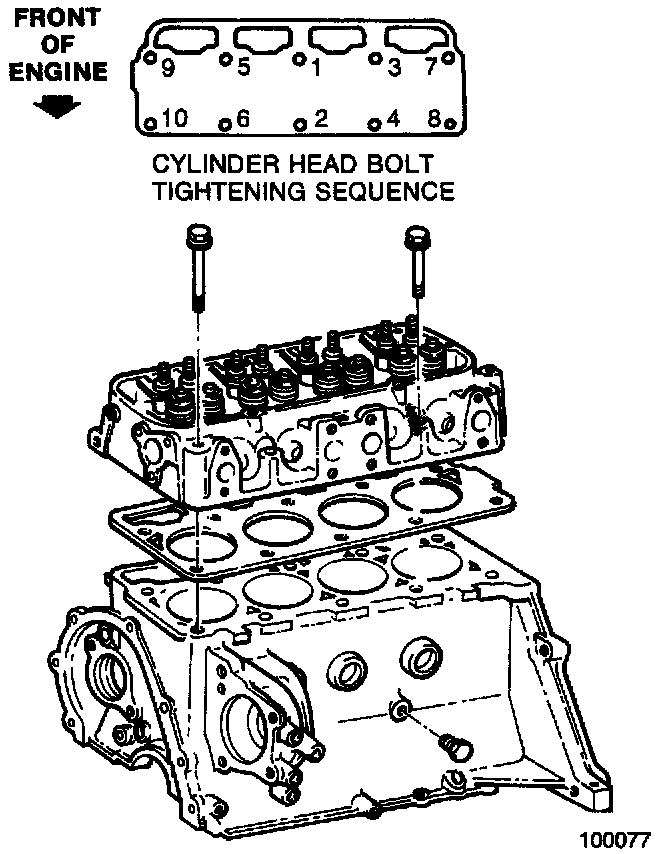 FRONT OF ENGINE

9 5 1 3 7
10 6 2 4 8

CYLINDER HEAD BOLT TIGHTENING SEQUENCE

100077