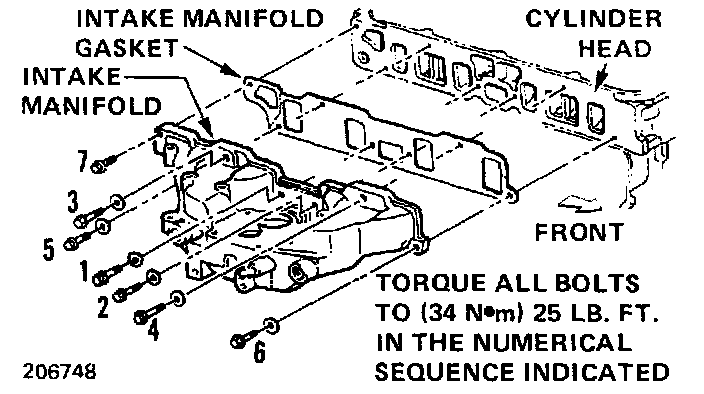 INTAKE MANIFOLD GASKET

CYLINDER HEAD

INTAKE MANIFOLD

7

3

5

1

2

4

6

FRONT

TORQUE ALL BOLTS TO (34 N•m) 25 LB. FT. IN THE NUMERICAL SEQUENCE INDICATED

206748