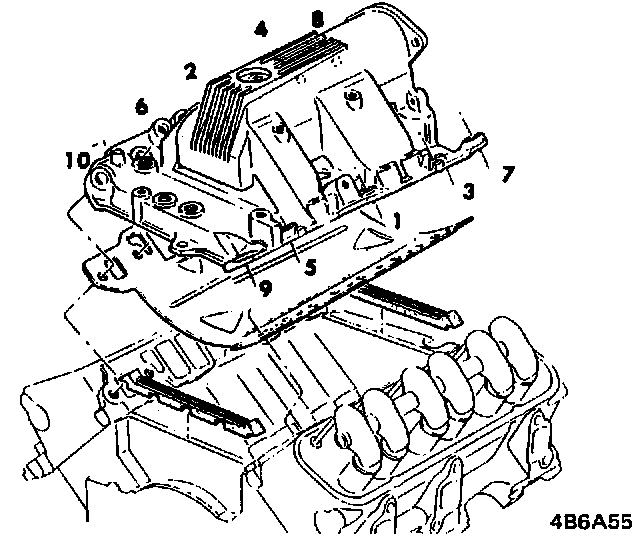 4
8
2
6
10
7
3
1
5
9
4B6A55