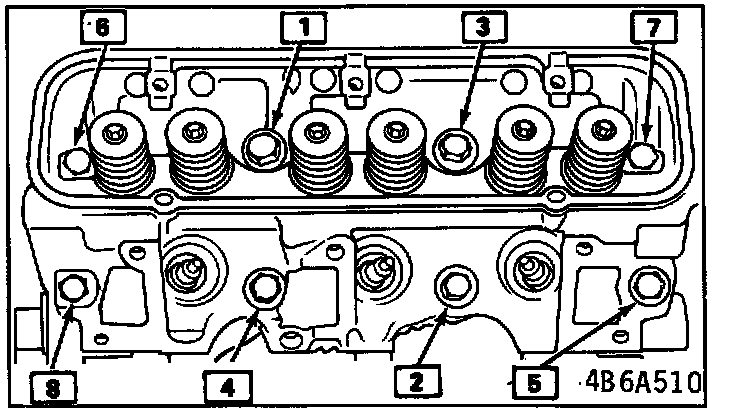 6
1
3
7
8
4
2
5
4B6A510