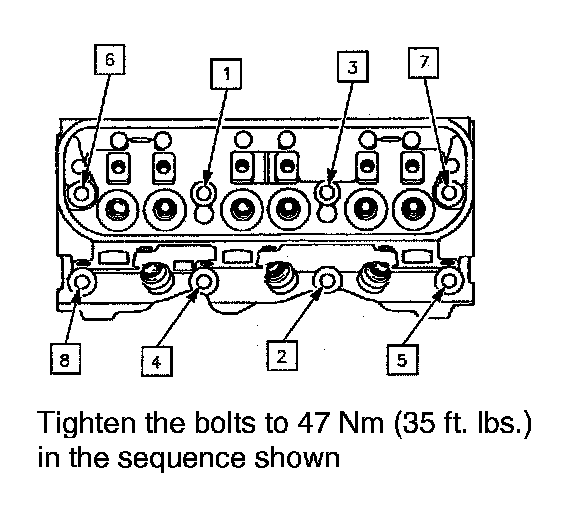 6
1
3
7
8
4
2
5

Tighten the bolts to 47 Nm (35 ft. lbs.) in the sequence shown