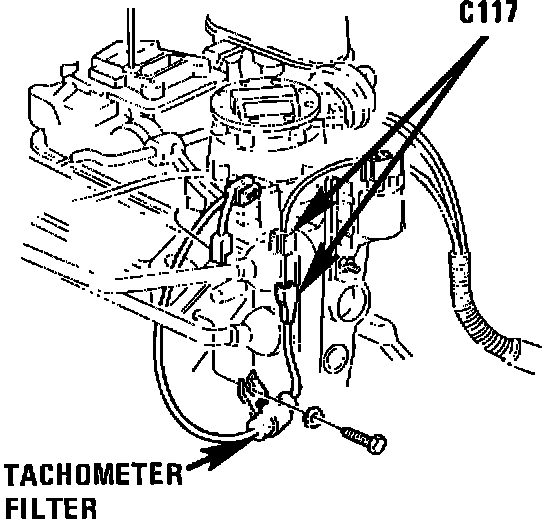 C117

TACHOMETER FILTER