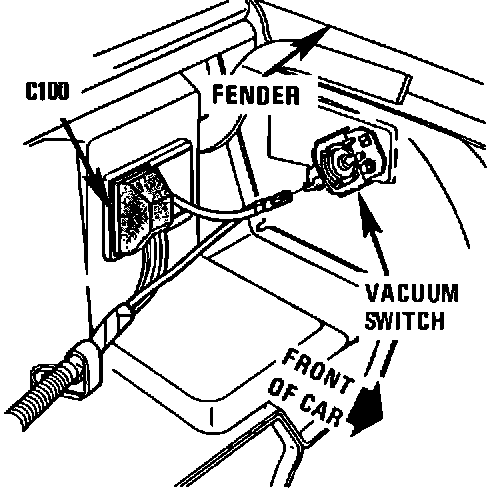 C100

FENDER

VACUUM SWITCH

FRONT OF CAR