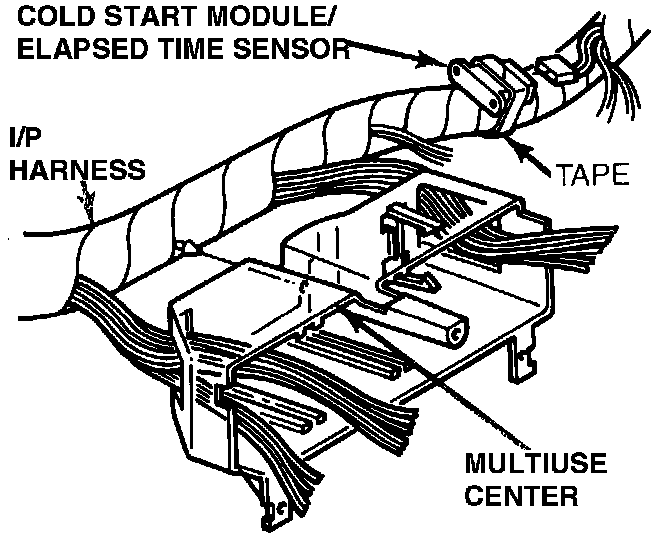 COLD START MODULE/
ELAPSED TIME SENSOR

I/P
HARNESS

TAPE

MULTIUSE
CENTER