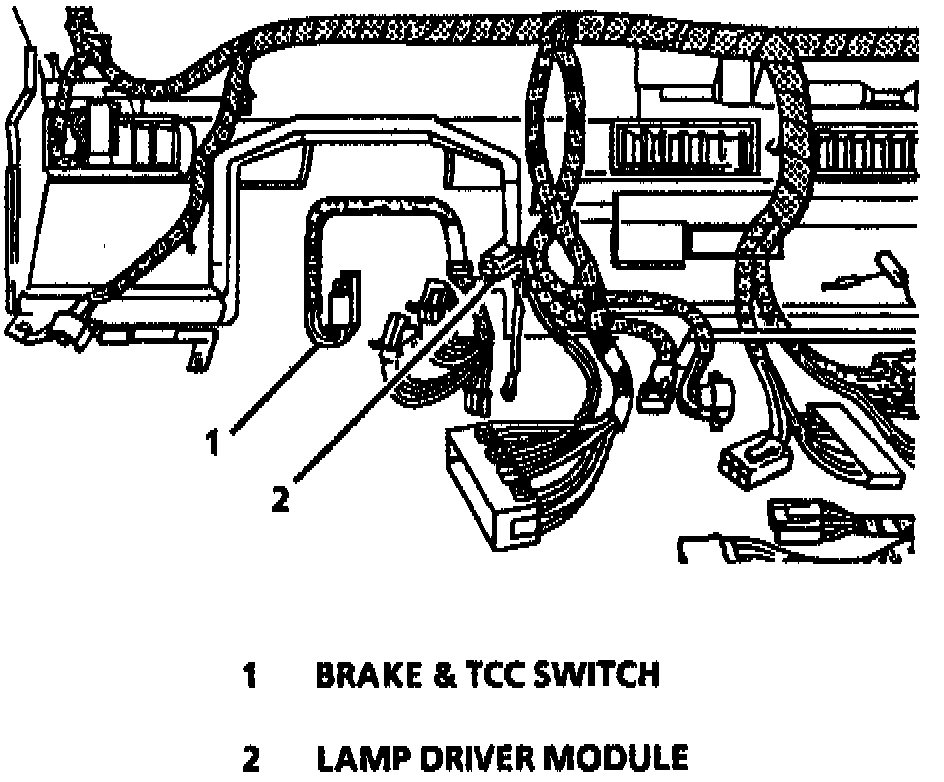 1

2

1 BRAKE & TCC SWITCH

2 LAMP DRIVER MODULE