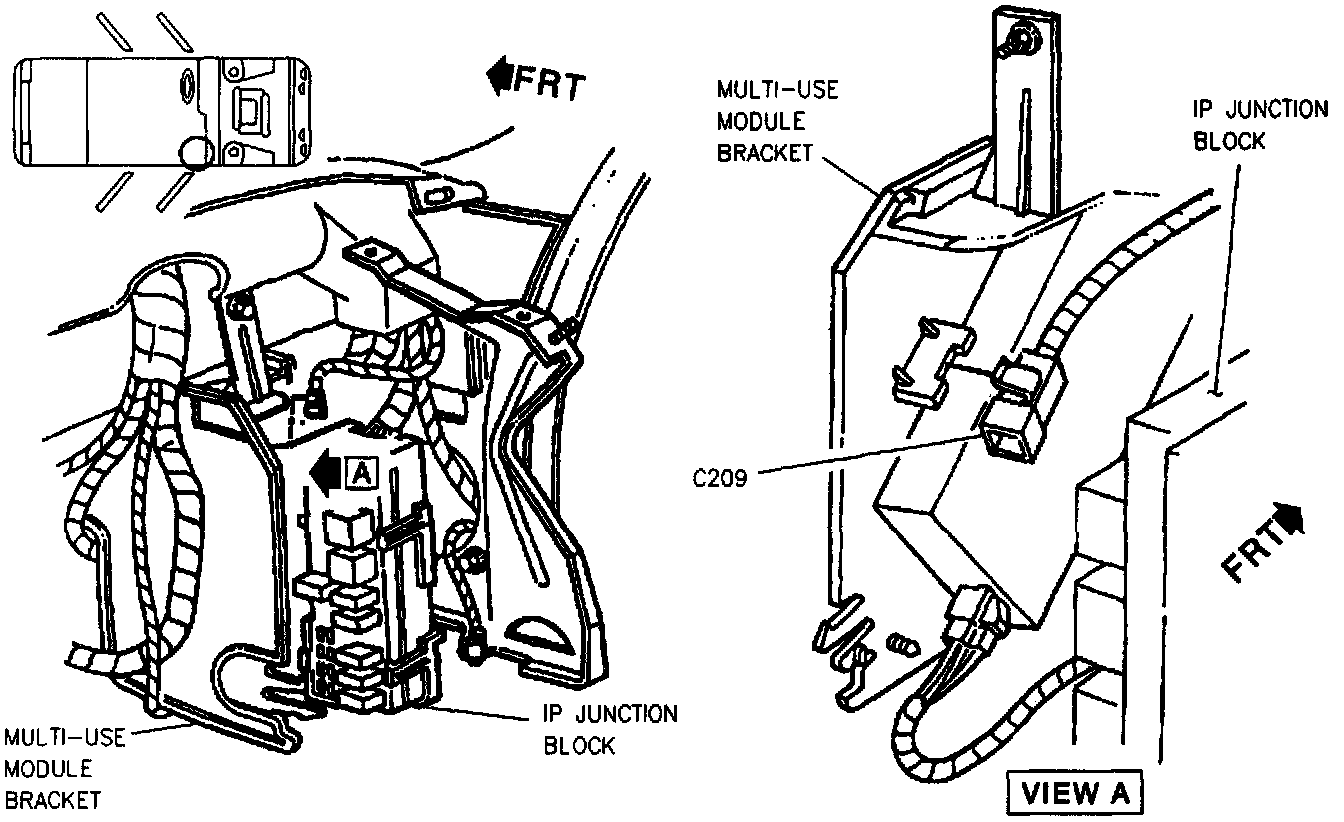 FRT

A

MULTI-USE MODULE BRACKET

IP JUNCTION BLOCK

MULTI-USE MODULE BRACKET

IP JUNCTION BLOCK

C209

FRT

VIEW A