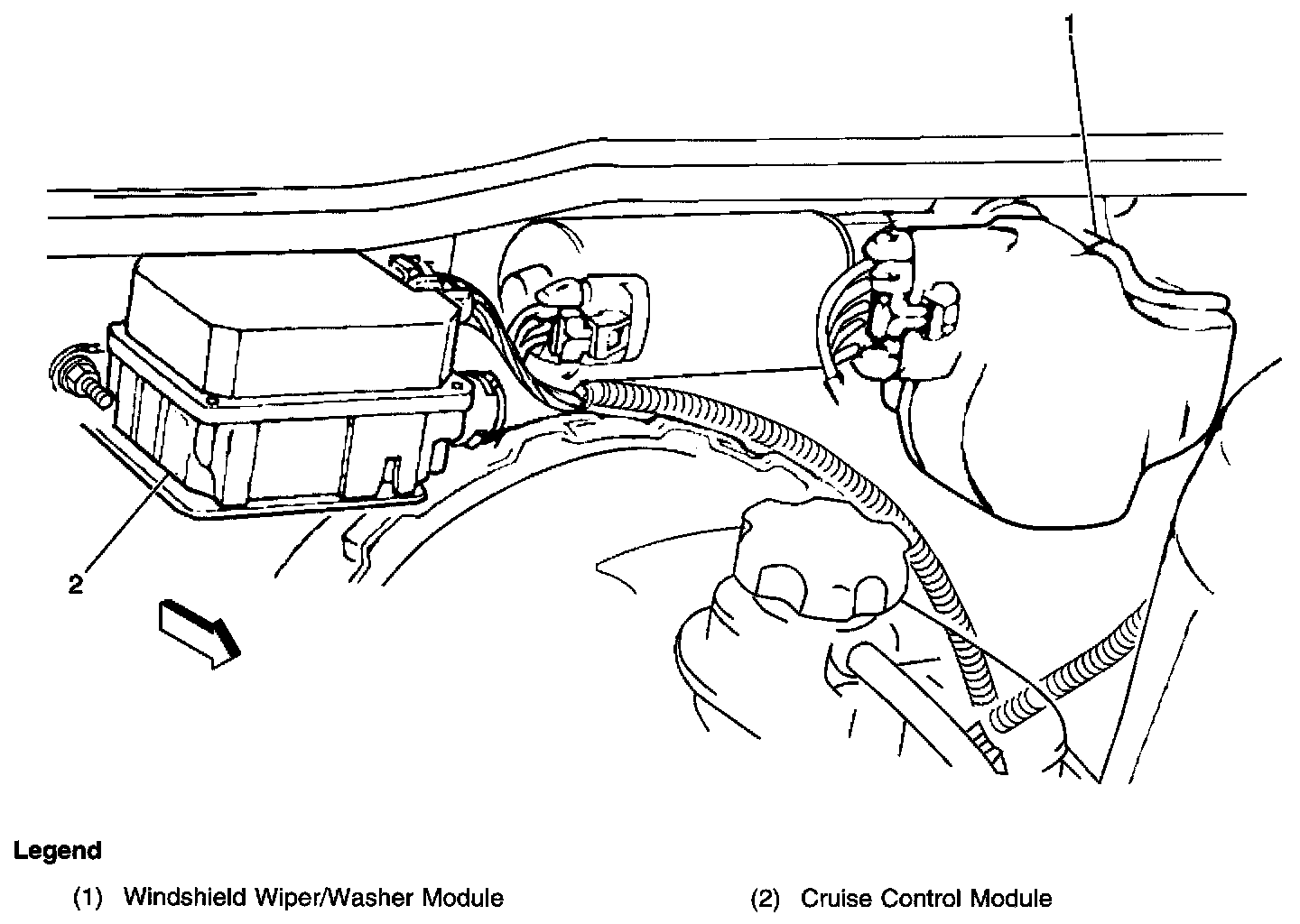 1

2

Legend

(1) Windshield Wiper/Washer Module

(2) Cruise Control Module