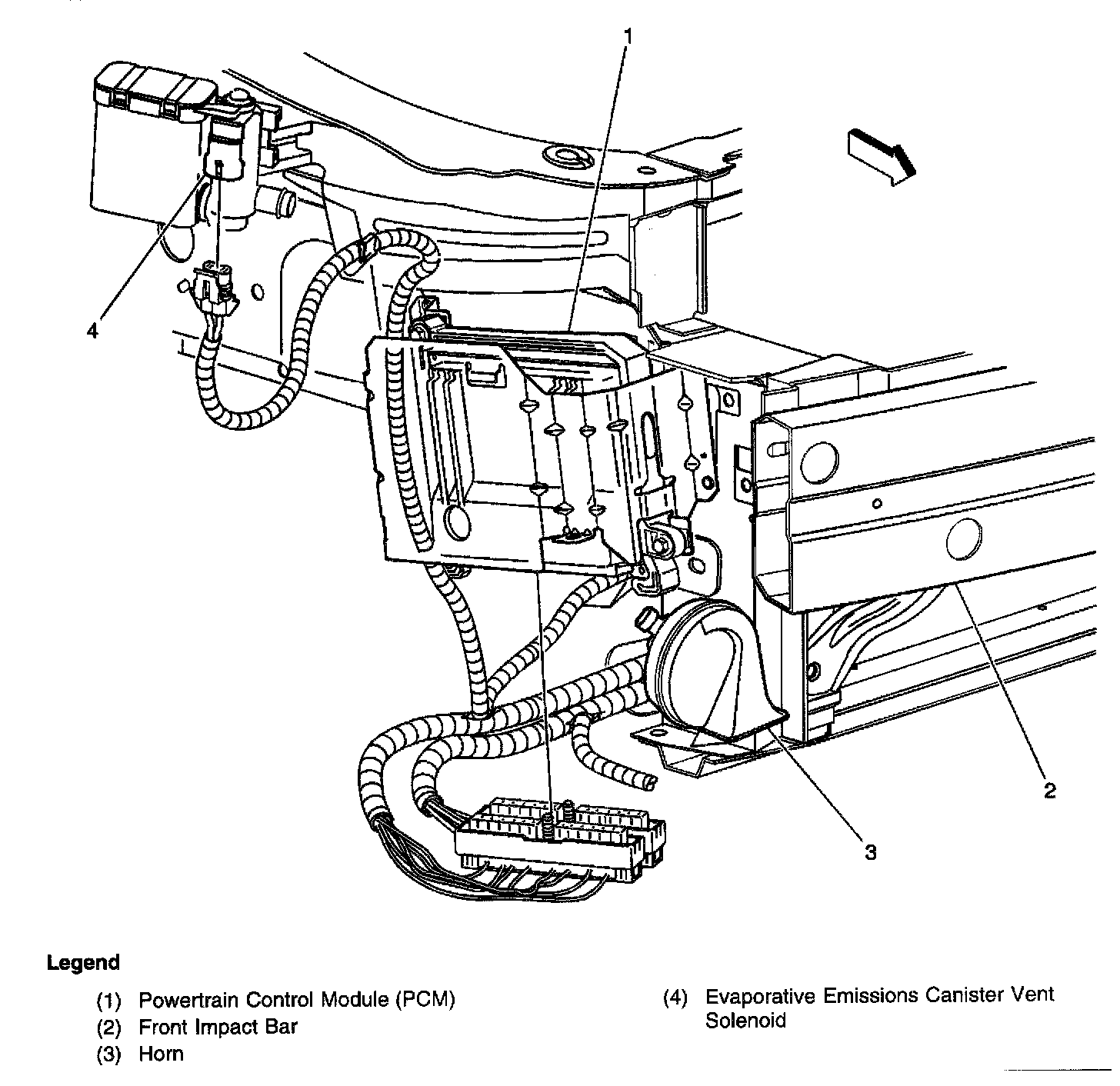 1

4

2

3

Legend

(1) Powertrain Control Module (PCM)
(2) Front Impact Bar
(3) Horn

(4) Evaporative Emissions Canister Vent Solenoid