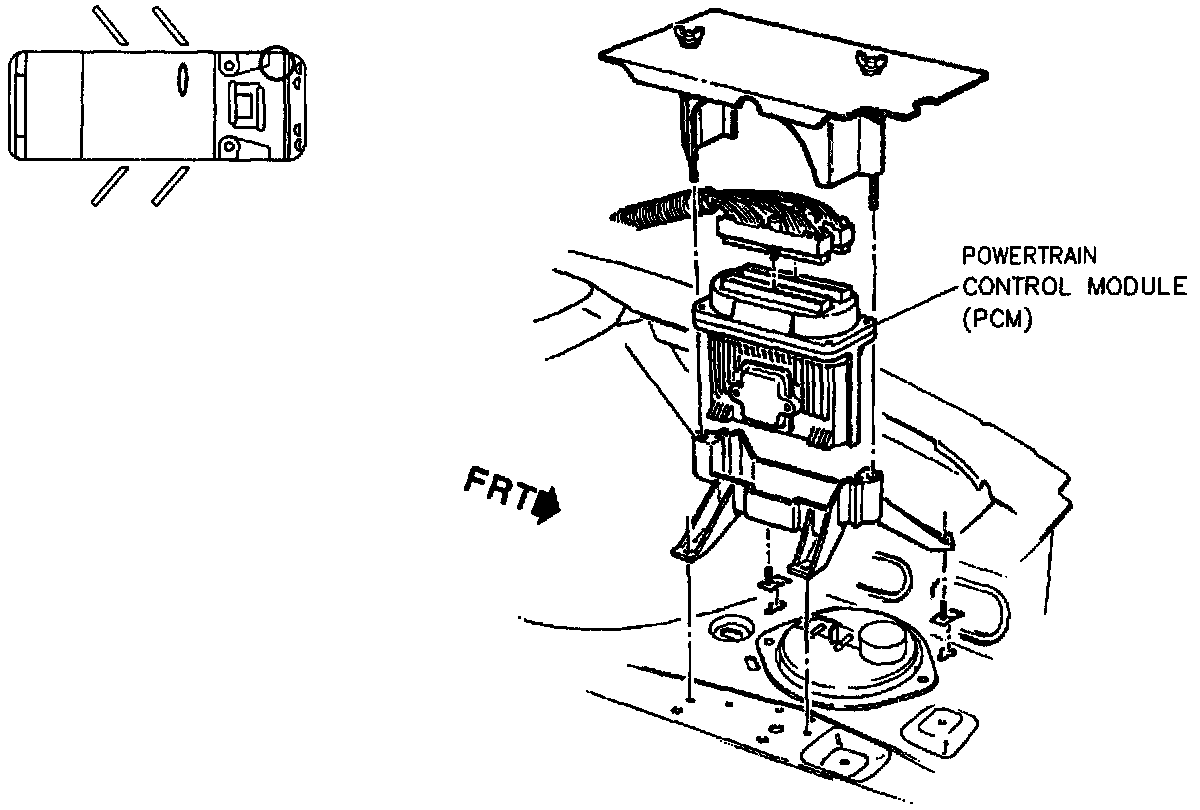 POWERTRAIN
CONTROL MODULE
(PCM)

FRT