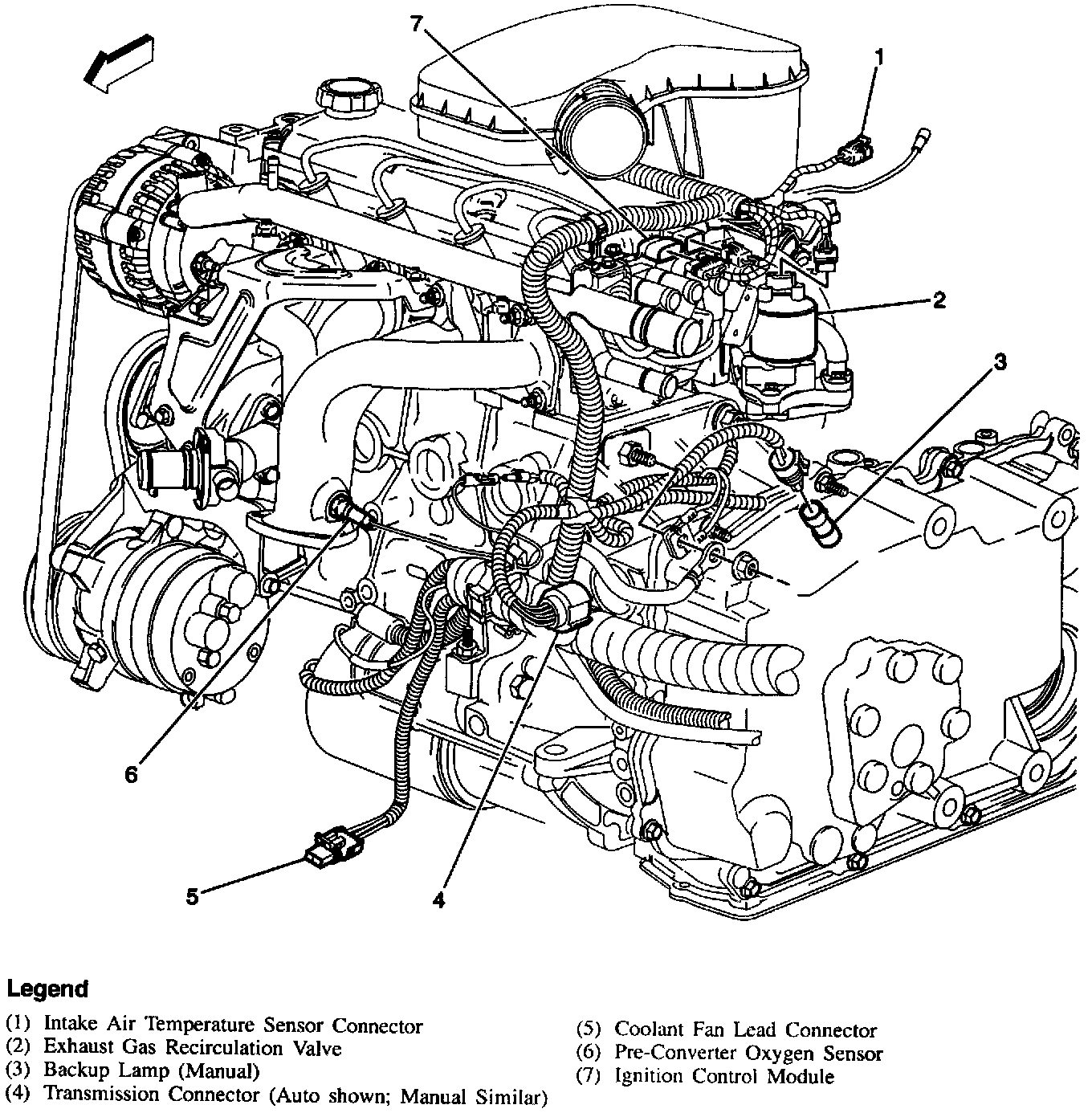 7

1

2

3

6

5

4

Legend

(1) Intake Air Temperature Sensor Connector
(2) Exhaust Gas Recirculation Valve
(3) Backup Lamp (Manual)
(4) Transmission Connector (Auto shown; Manual Similar)

(5) Coolant Fan Lead Connector
(6) Pre-Converter Oxygen Sensor
(7) Ignition Control Module