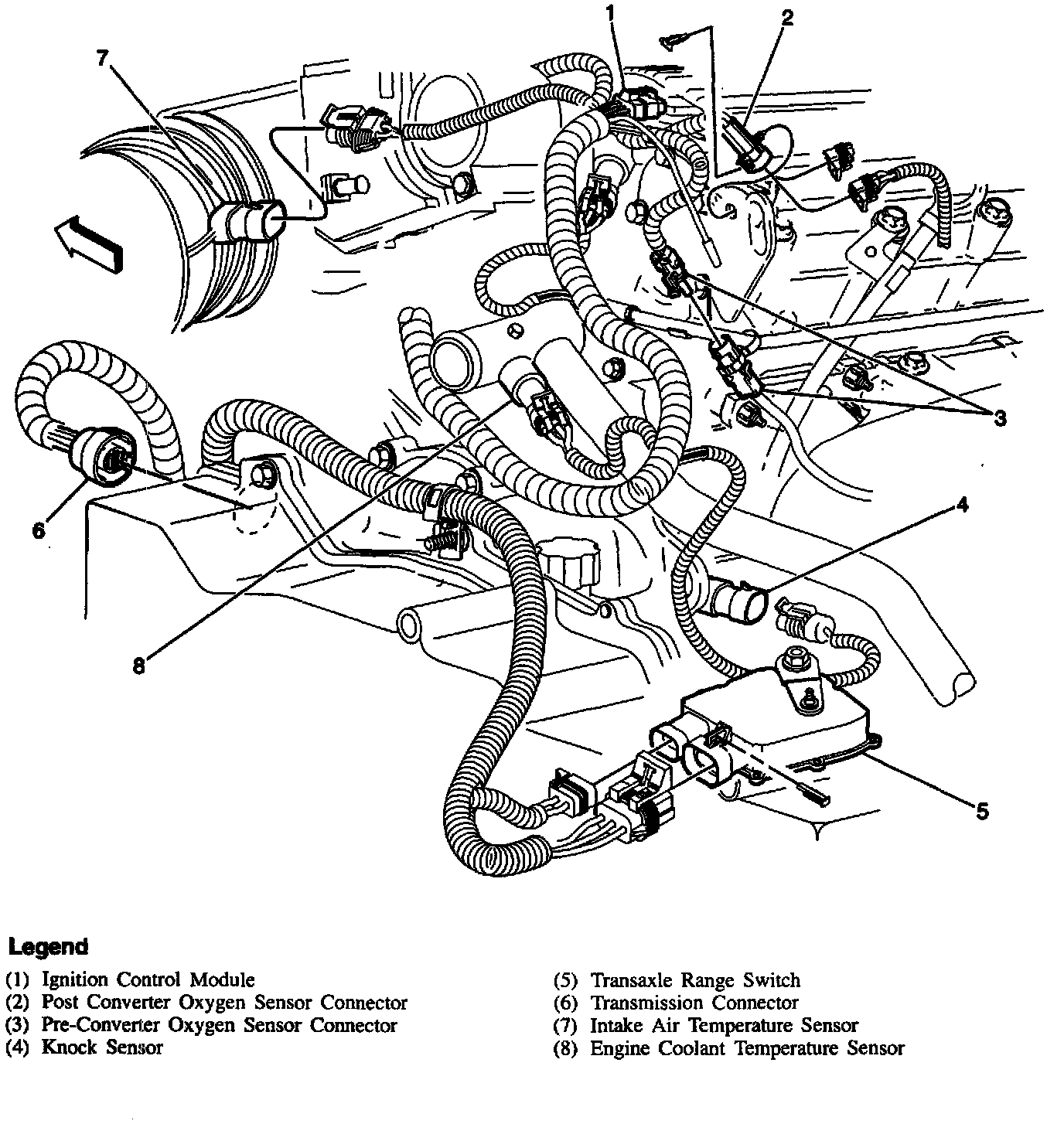 7
1
2
3
6
4
8
5

Legend
(1) Ignition Control Module
(2) Post Converter Oxygen Sensor Connector
(3) Pre-Converter Oxygen Sensor Connector
(4) Knock Sensor

(5) Transaxle Range Switch
(6) Transmission Connector
(7) Intake Air Temperature Sensor
(8) Engine Coolant Temperature Sensor