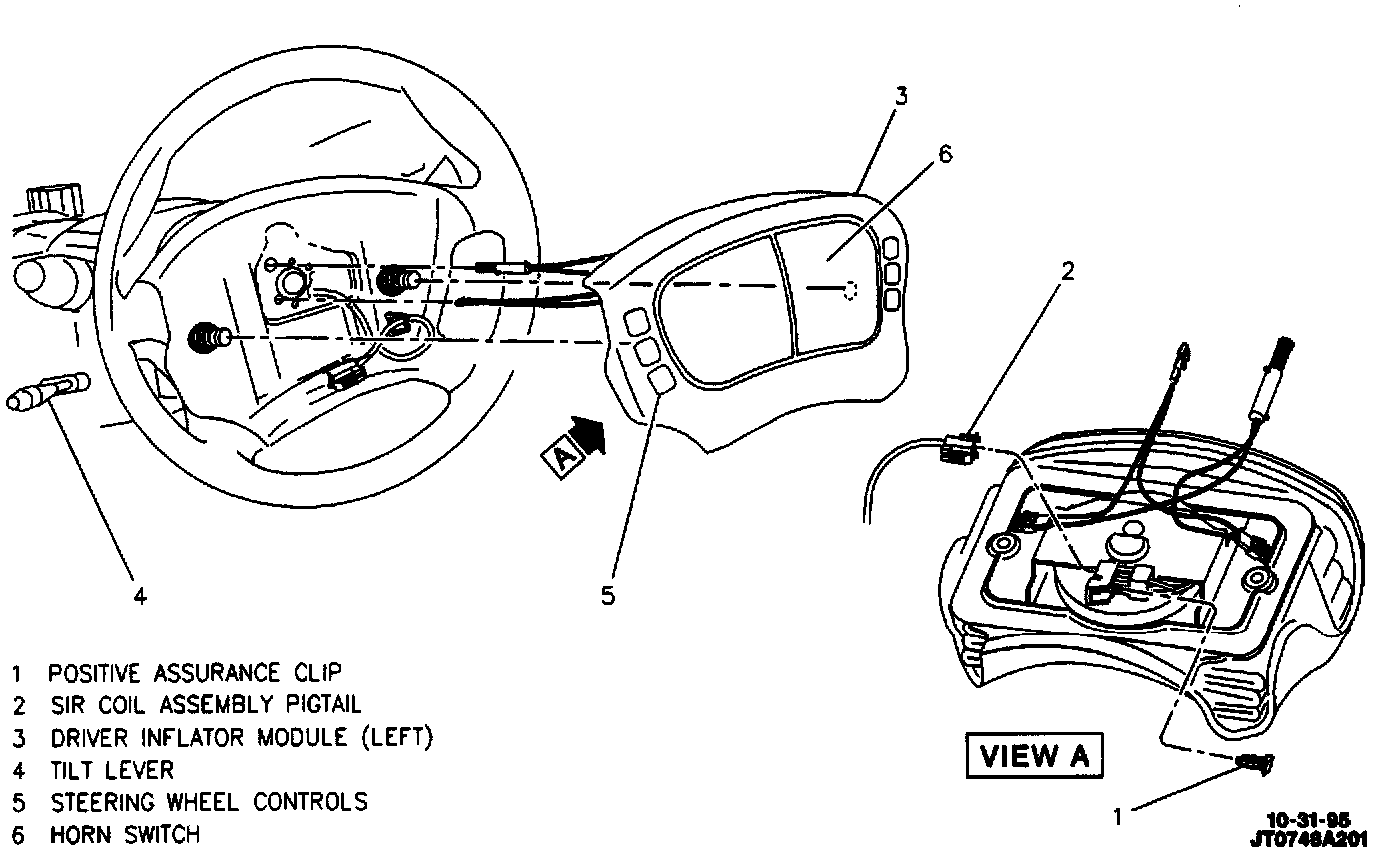 3

6

2

A

4

5

1 POSITIVE ASSURANCE CLIP
2 SIR COIL ASSEMBLY PIGTAIL
3 DRIVER INFLATOR MODULE (LEFT)
4 TILT LEVER
5 STEERING WHEEL CONTROLS
6 HORN SWITCH

VIEW A

1

10-31-95
JT0748A201