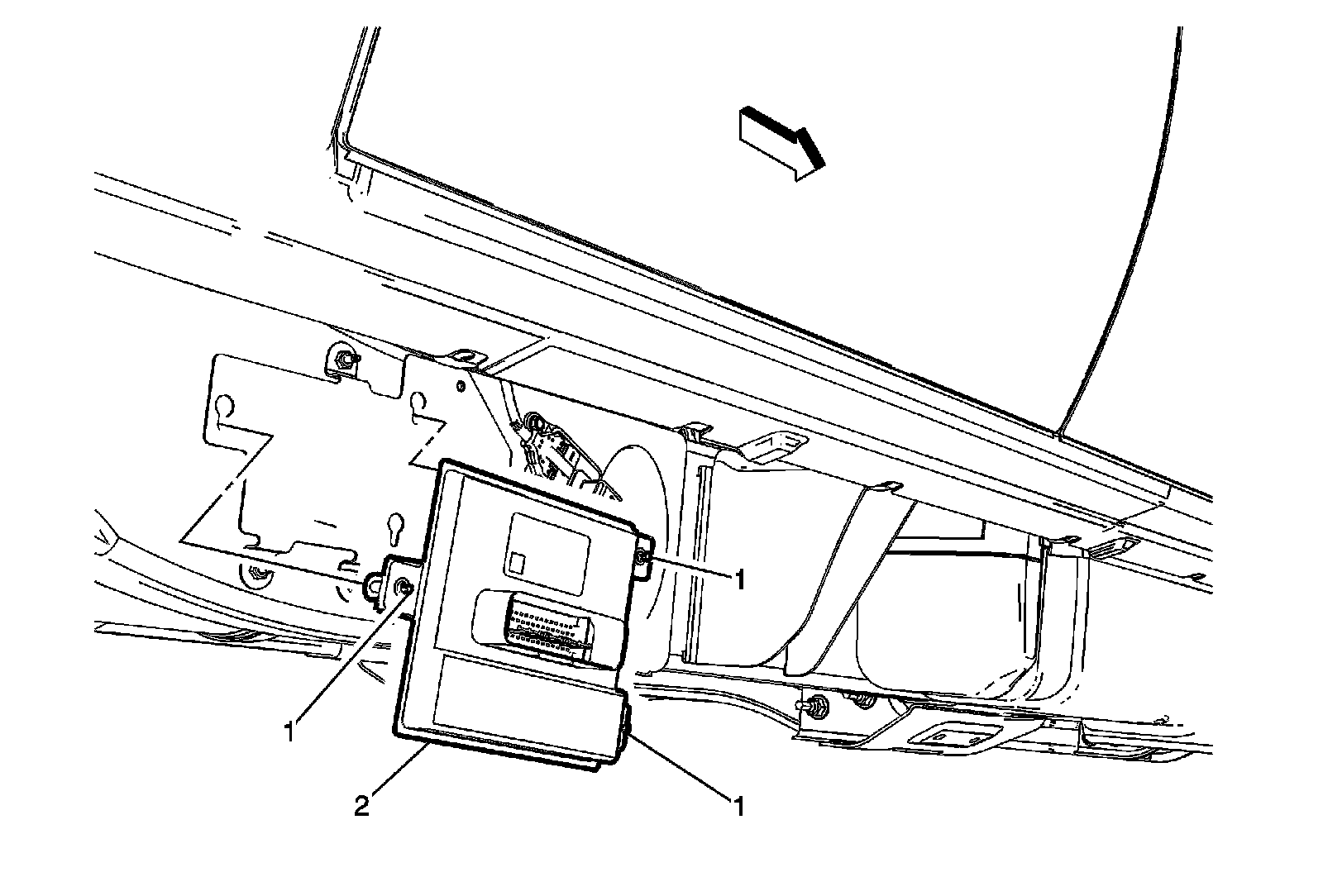 1
1
2
1