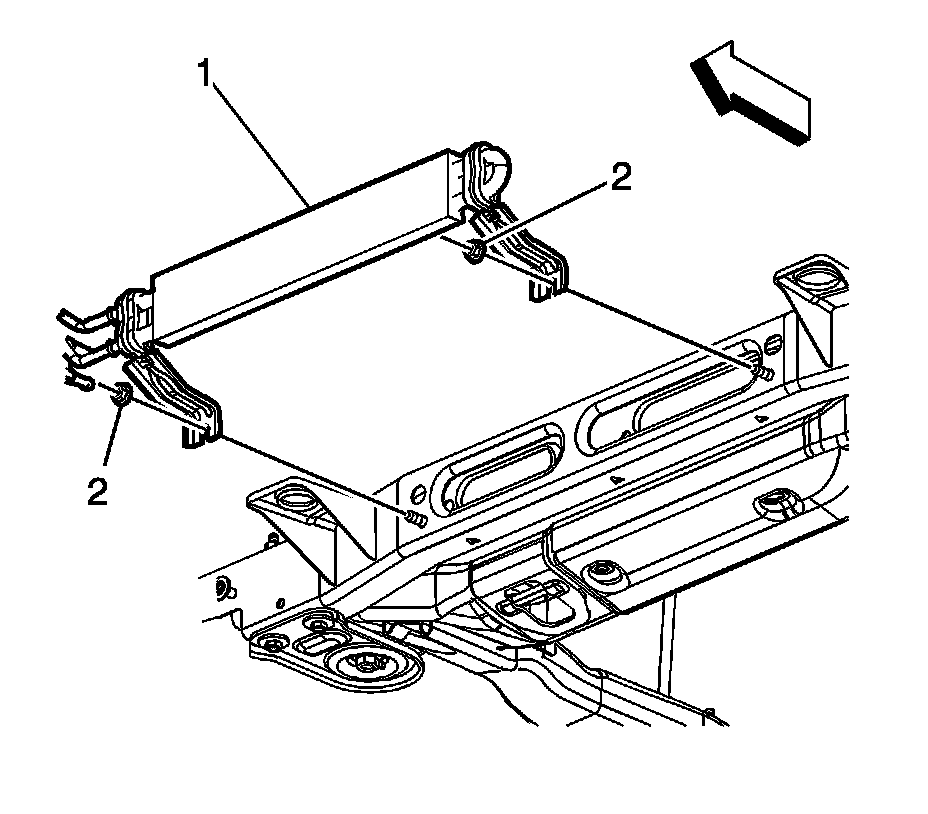 1

2

2