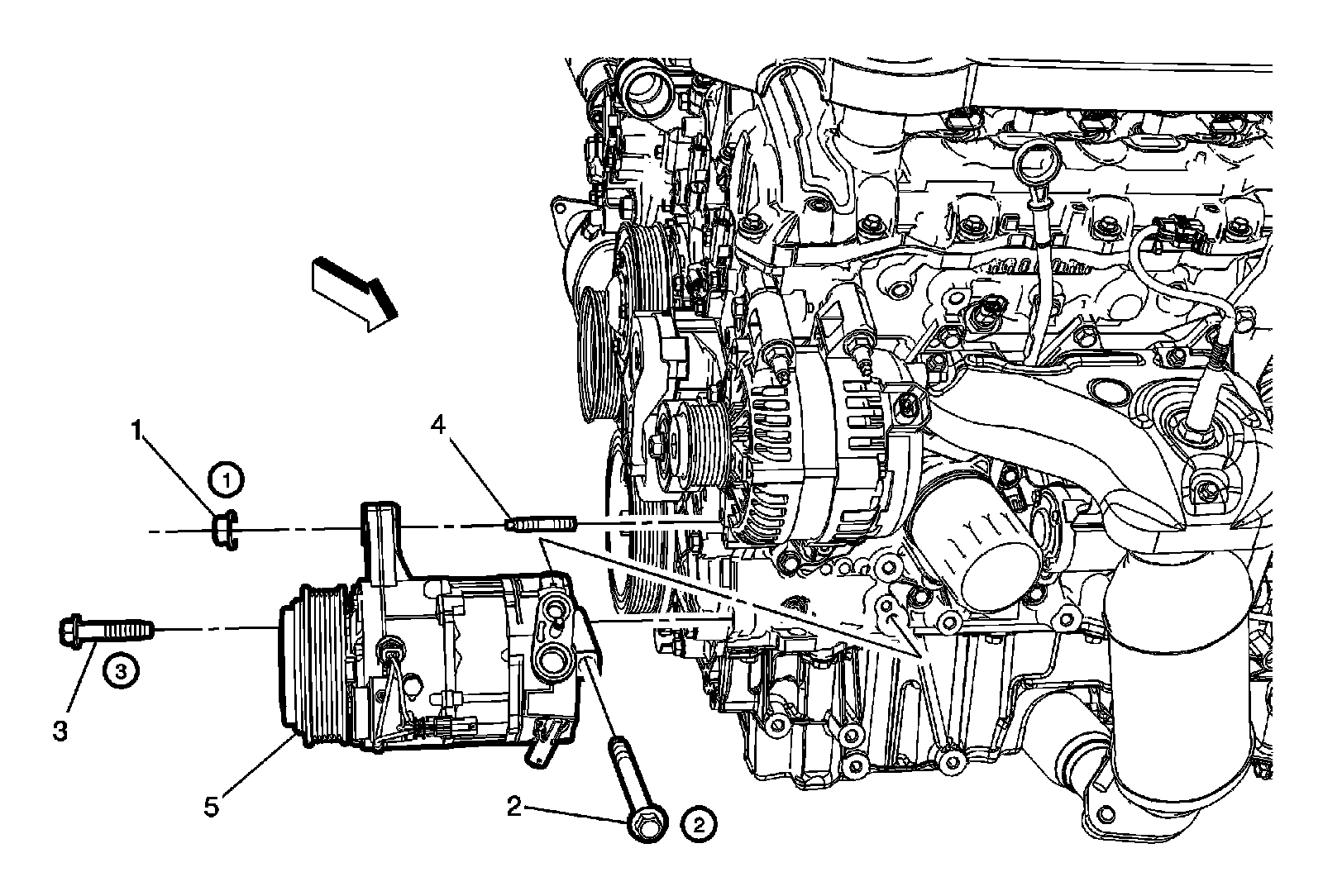 1
1
4
3
3
5
2
2