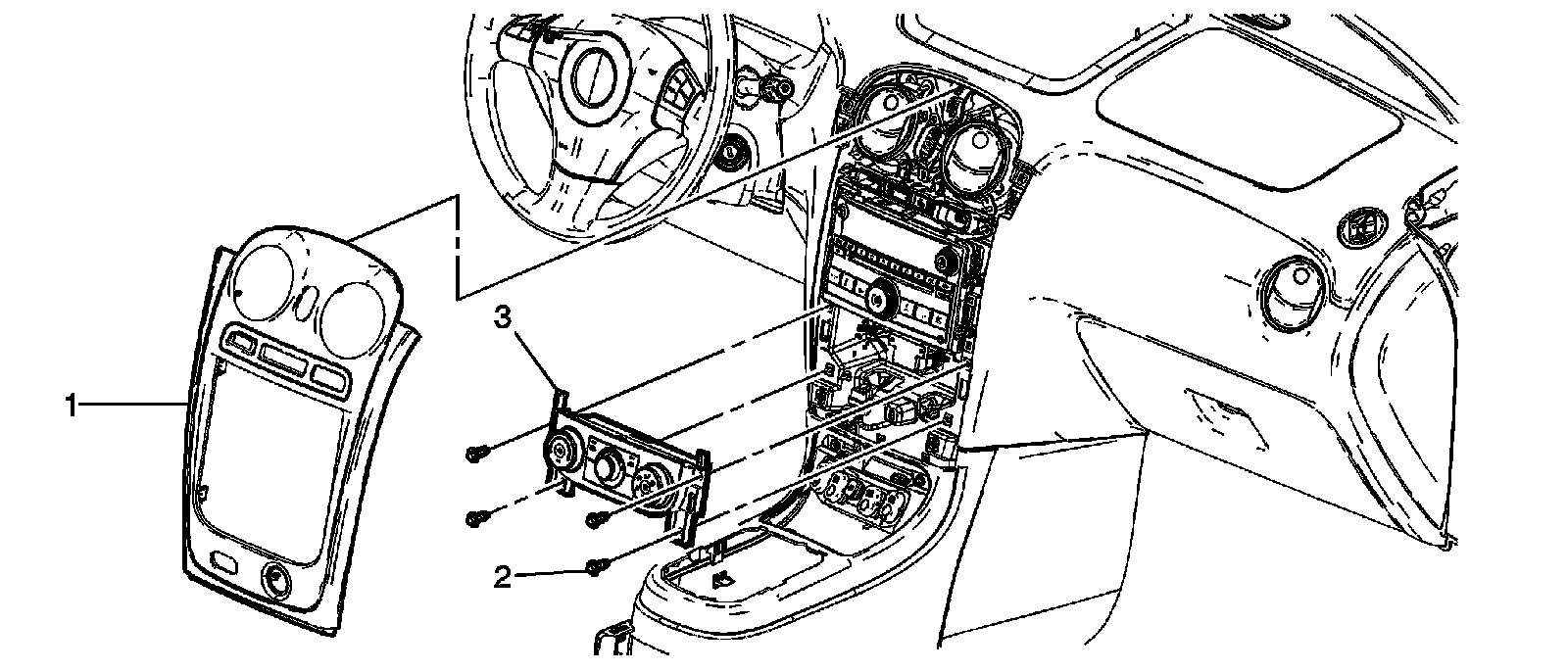 3
1
2