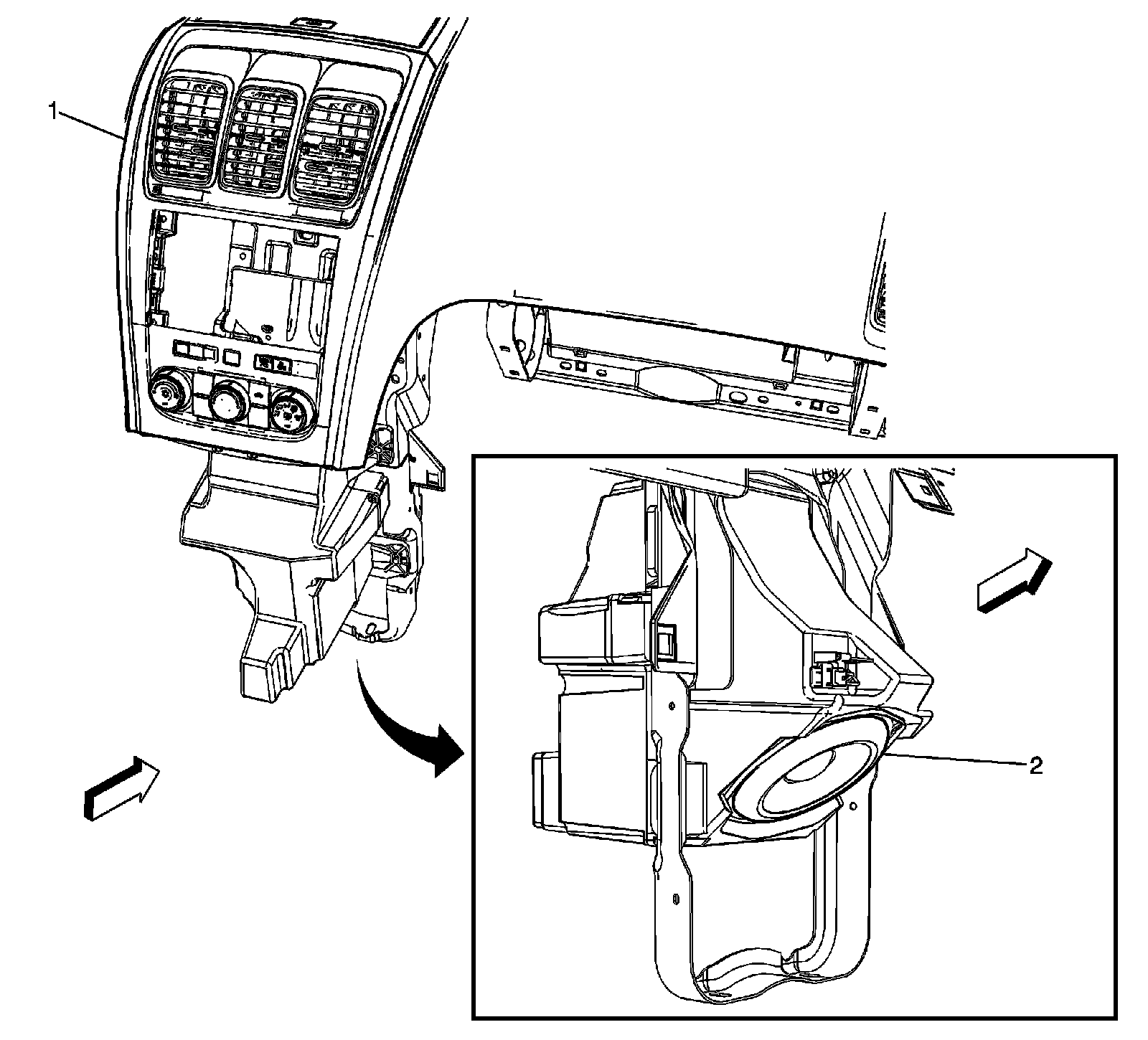 1

2