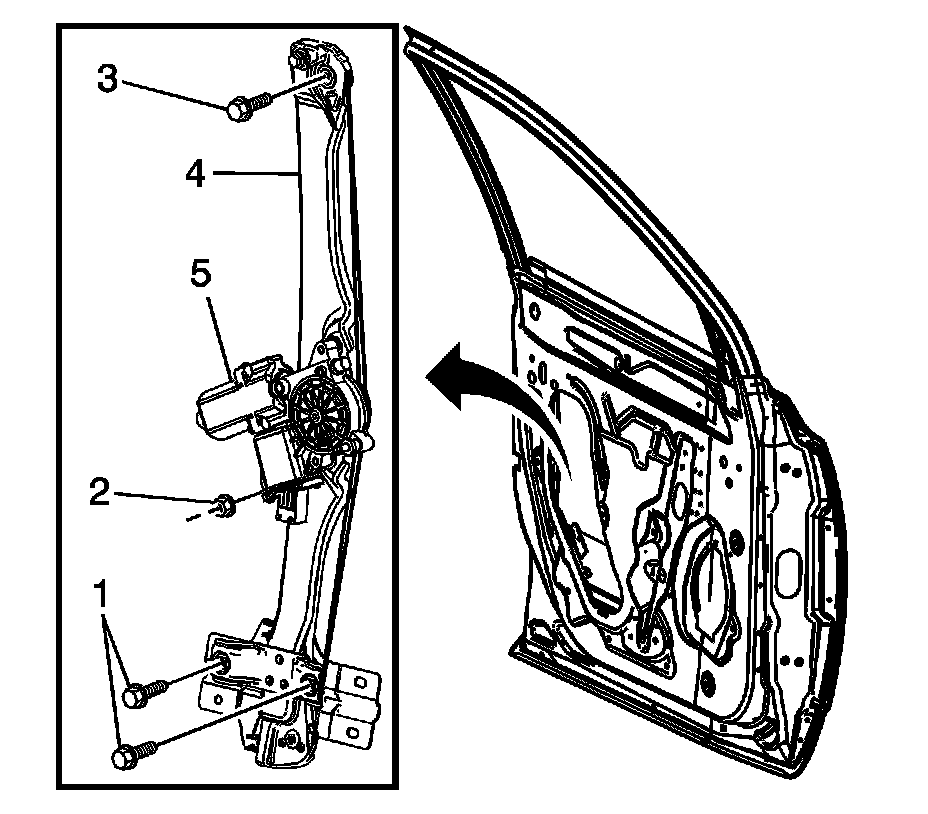 3
4
5
2
1