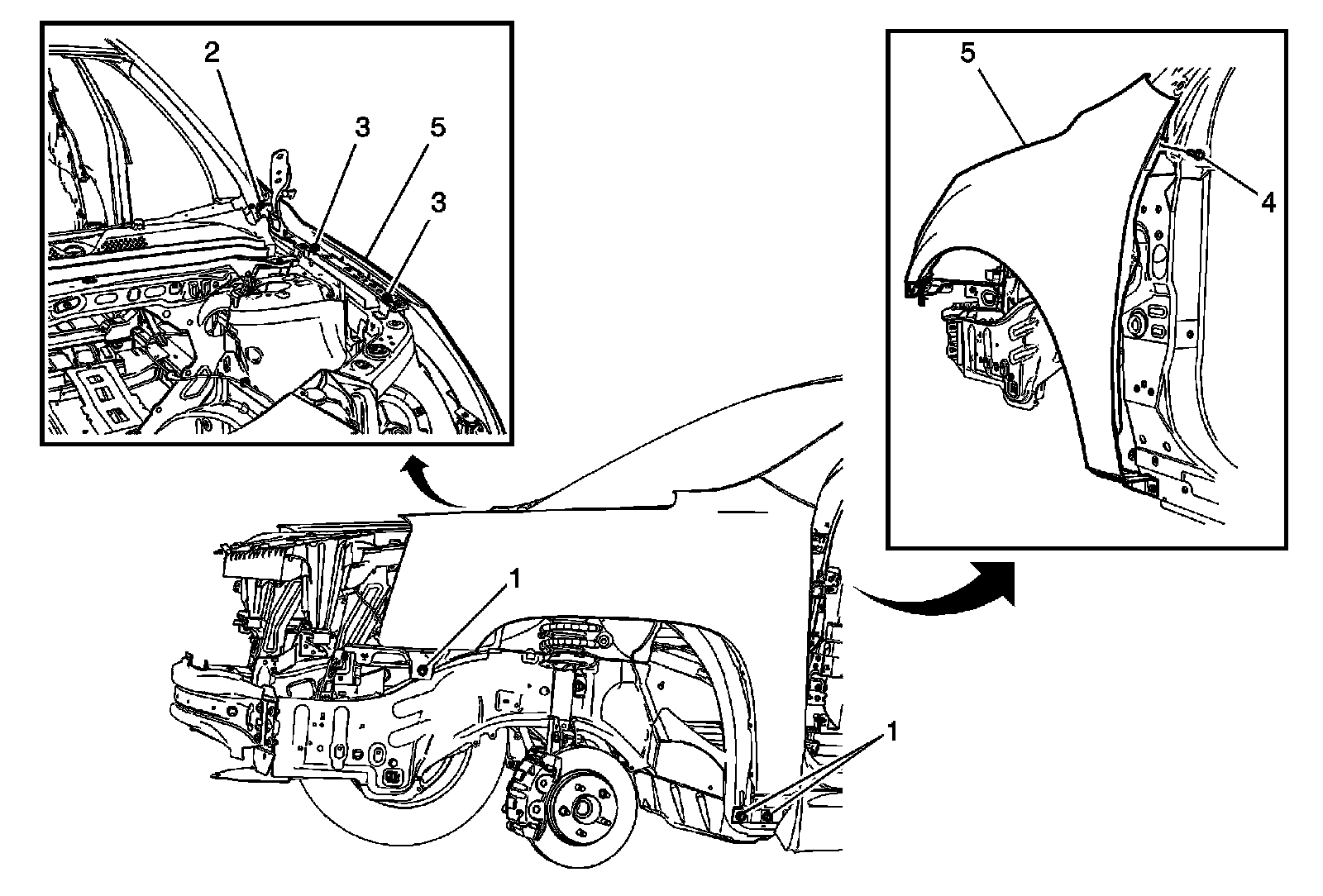 2
3
5
3
5
4
1
1