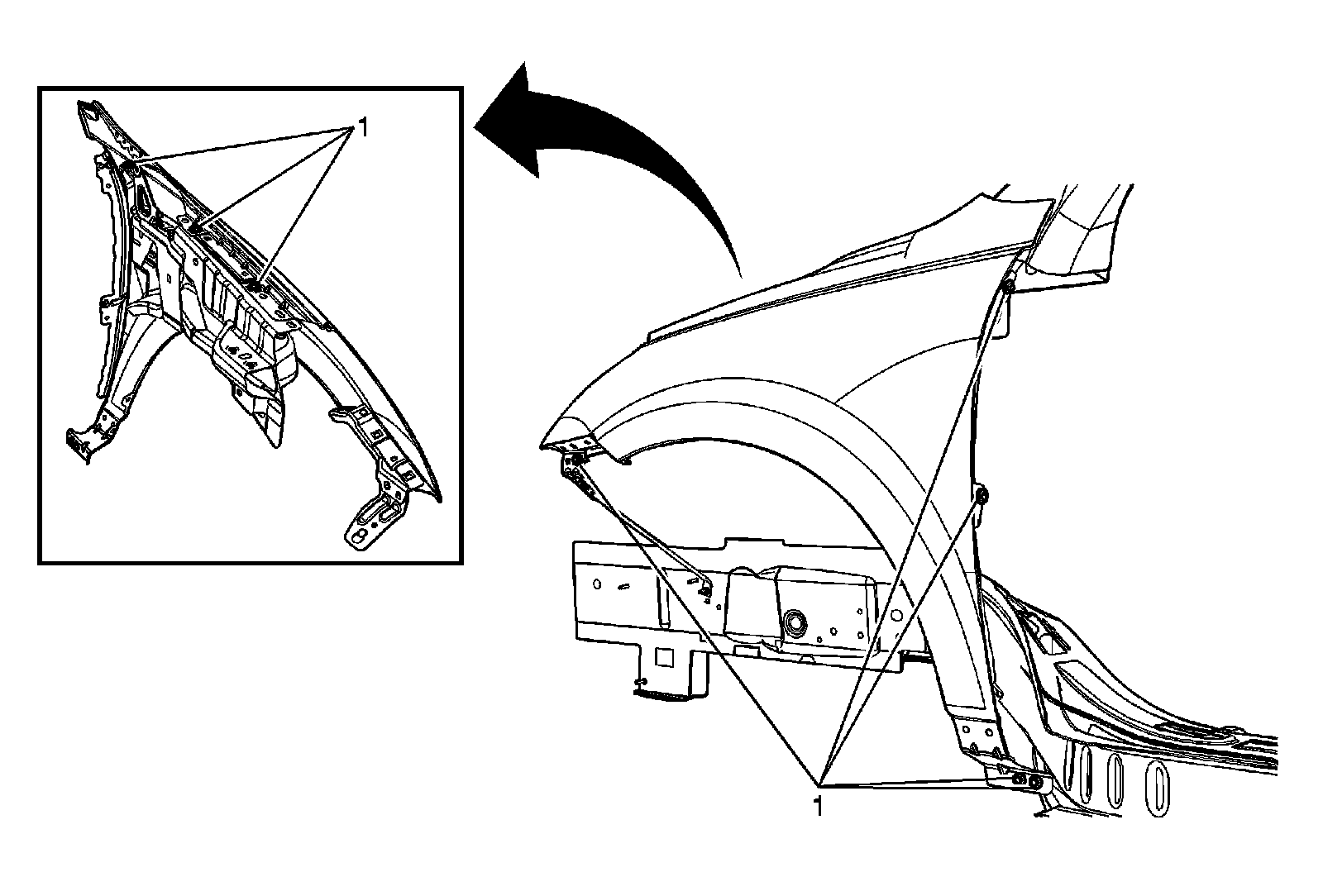 1

1