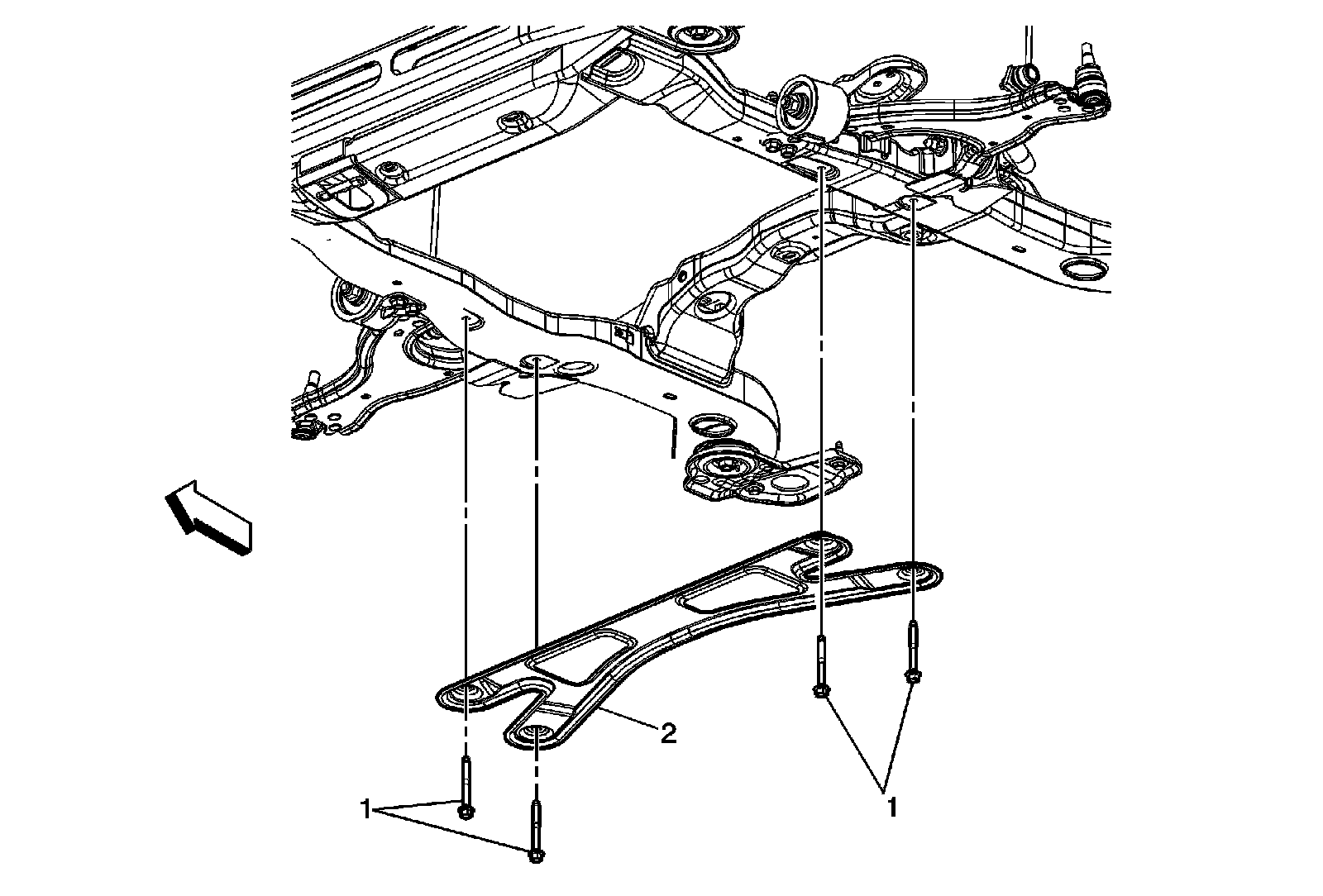 2

1

1