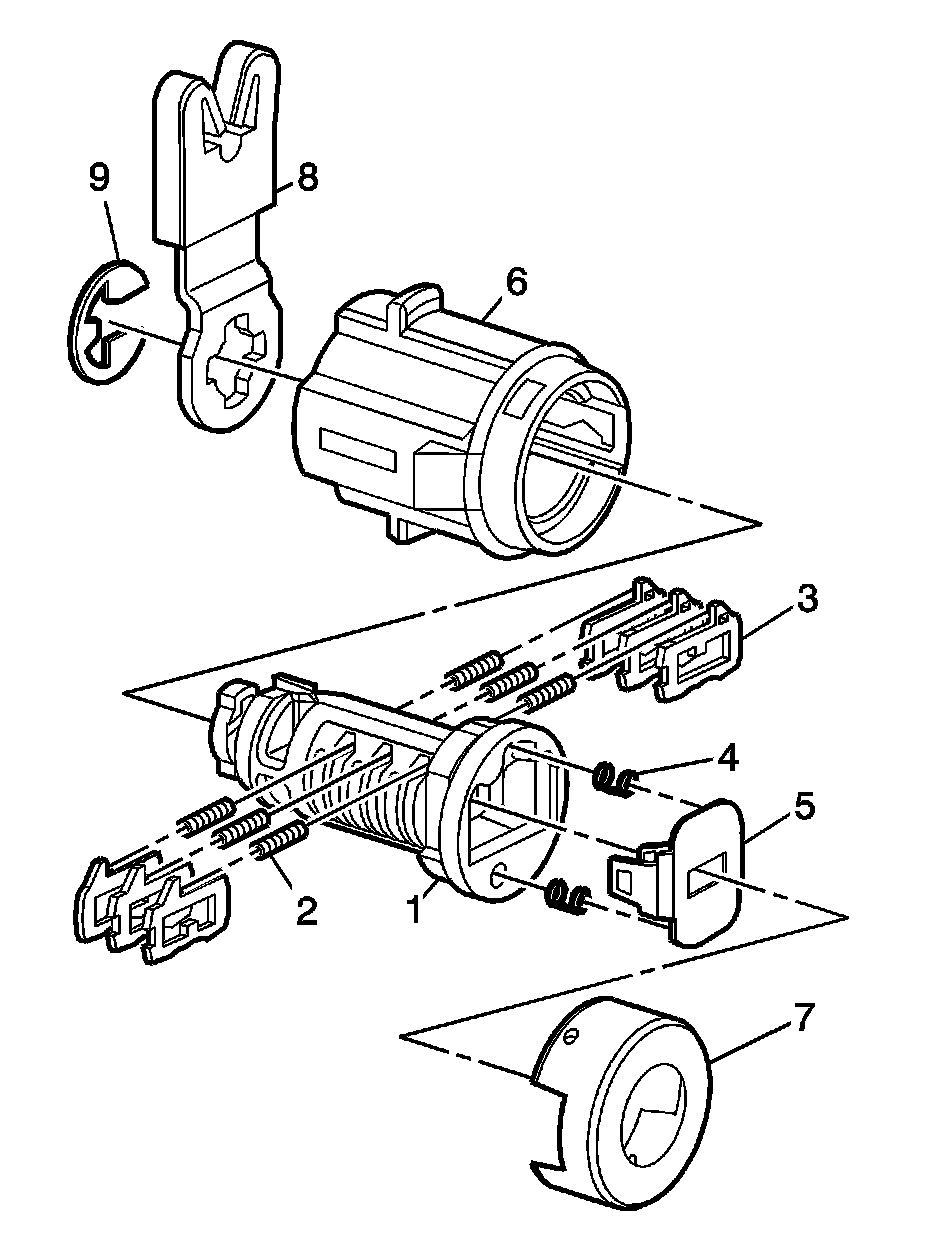 9
8
6
3
4
5
2
1
7