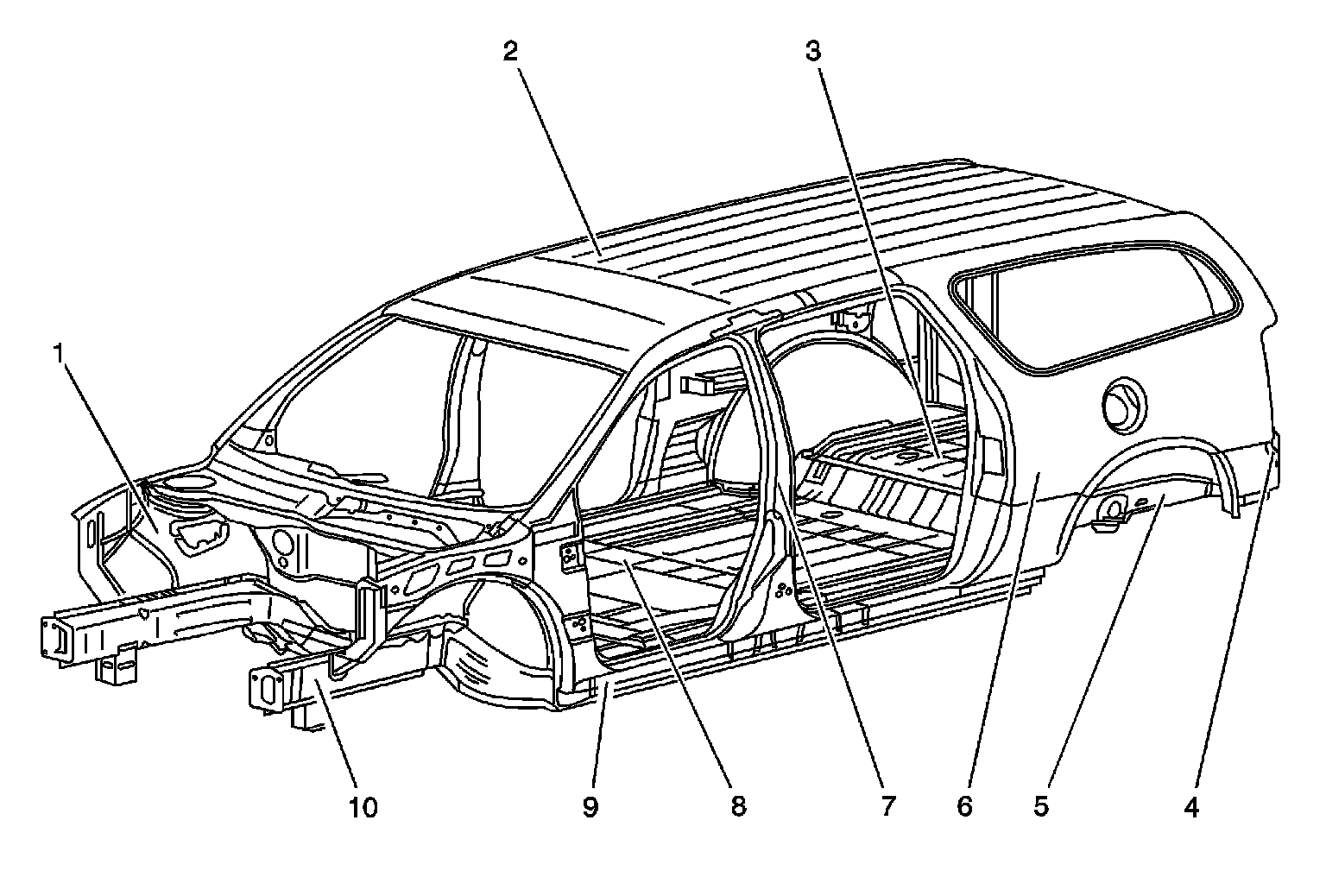 2
3
1
10
9
8
7
6
5
4