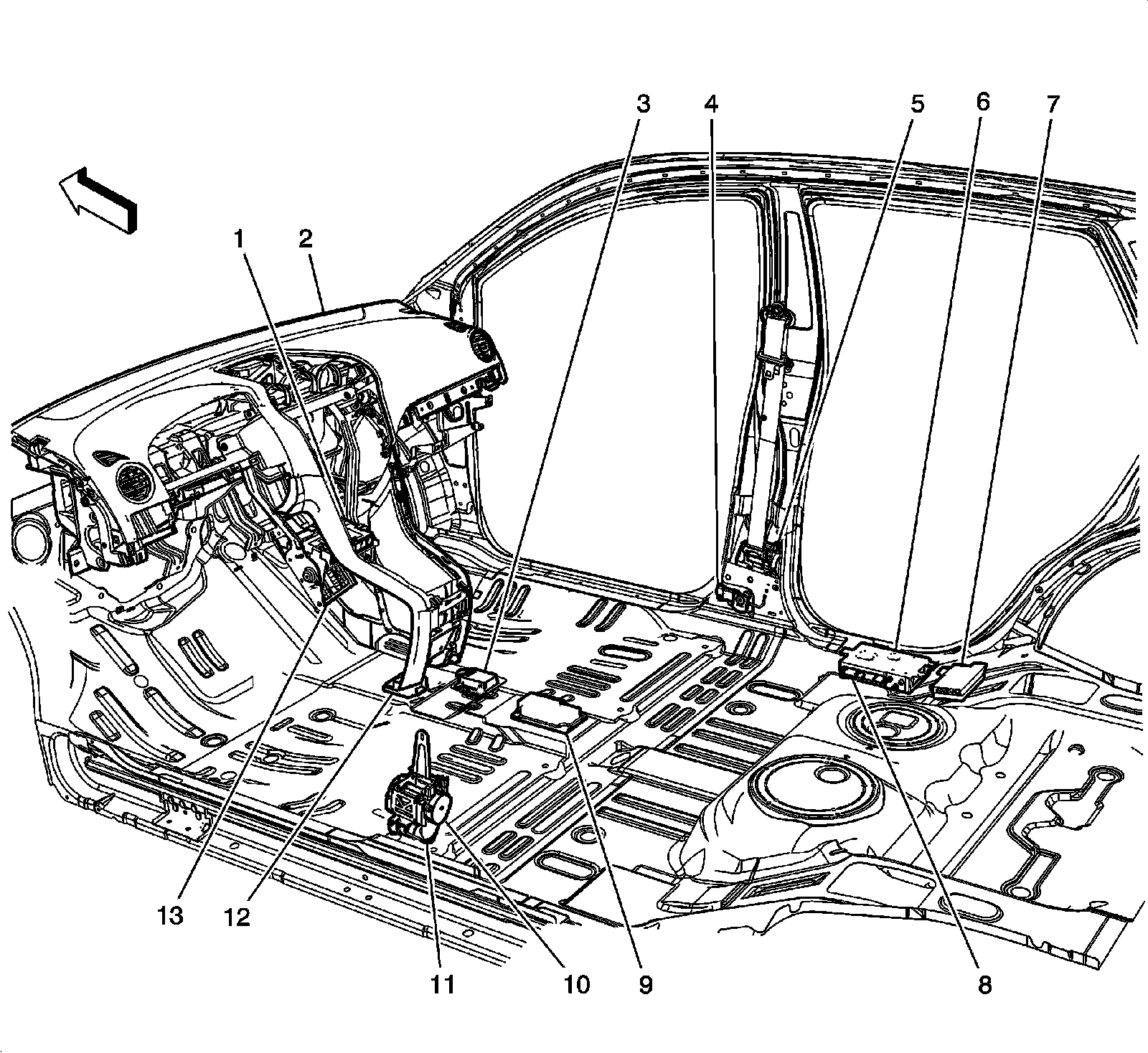 3
4
5
6
7
1
2
13
12
11
10
9
8