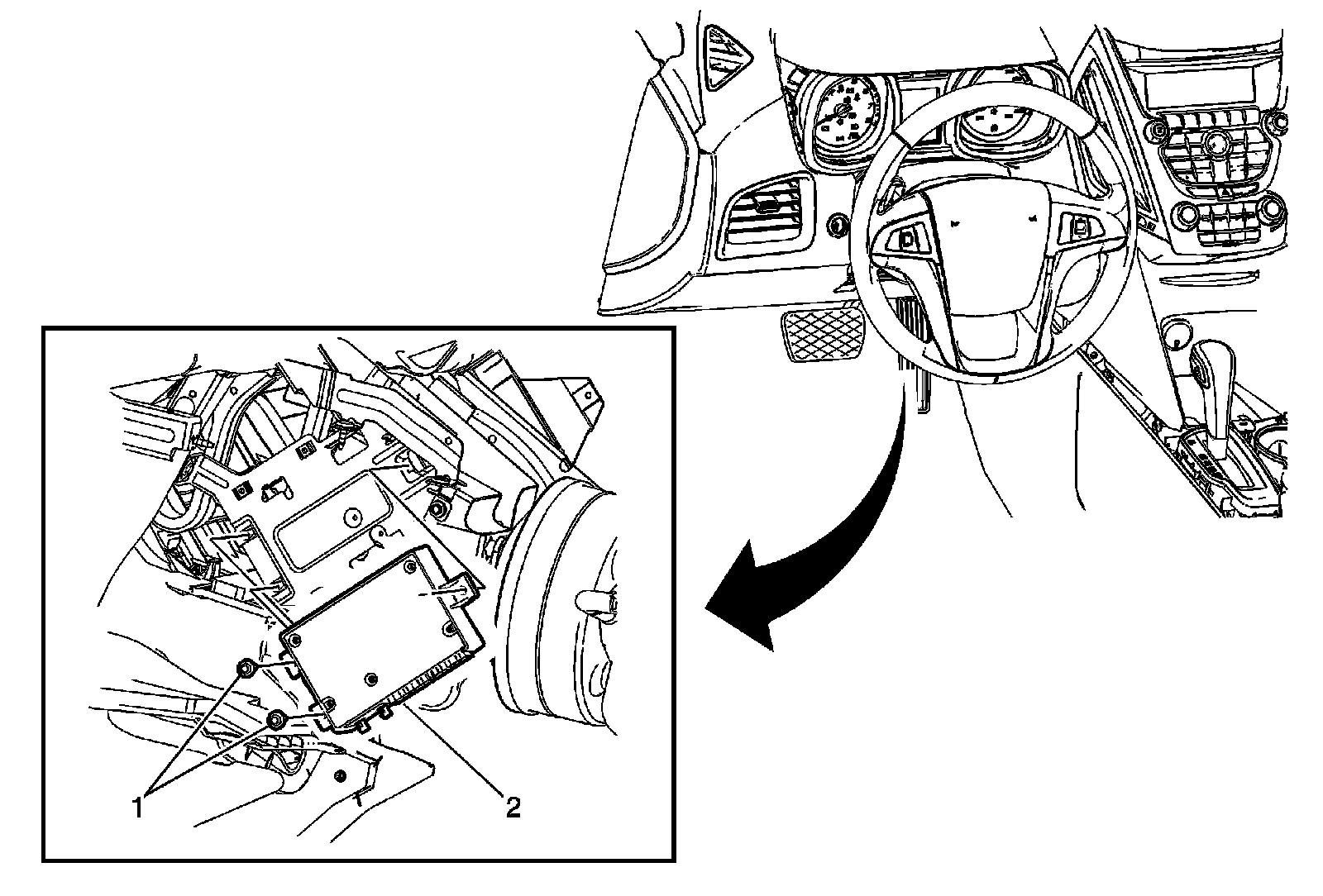 1
2