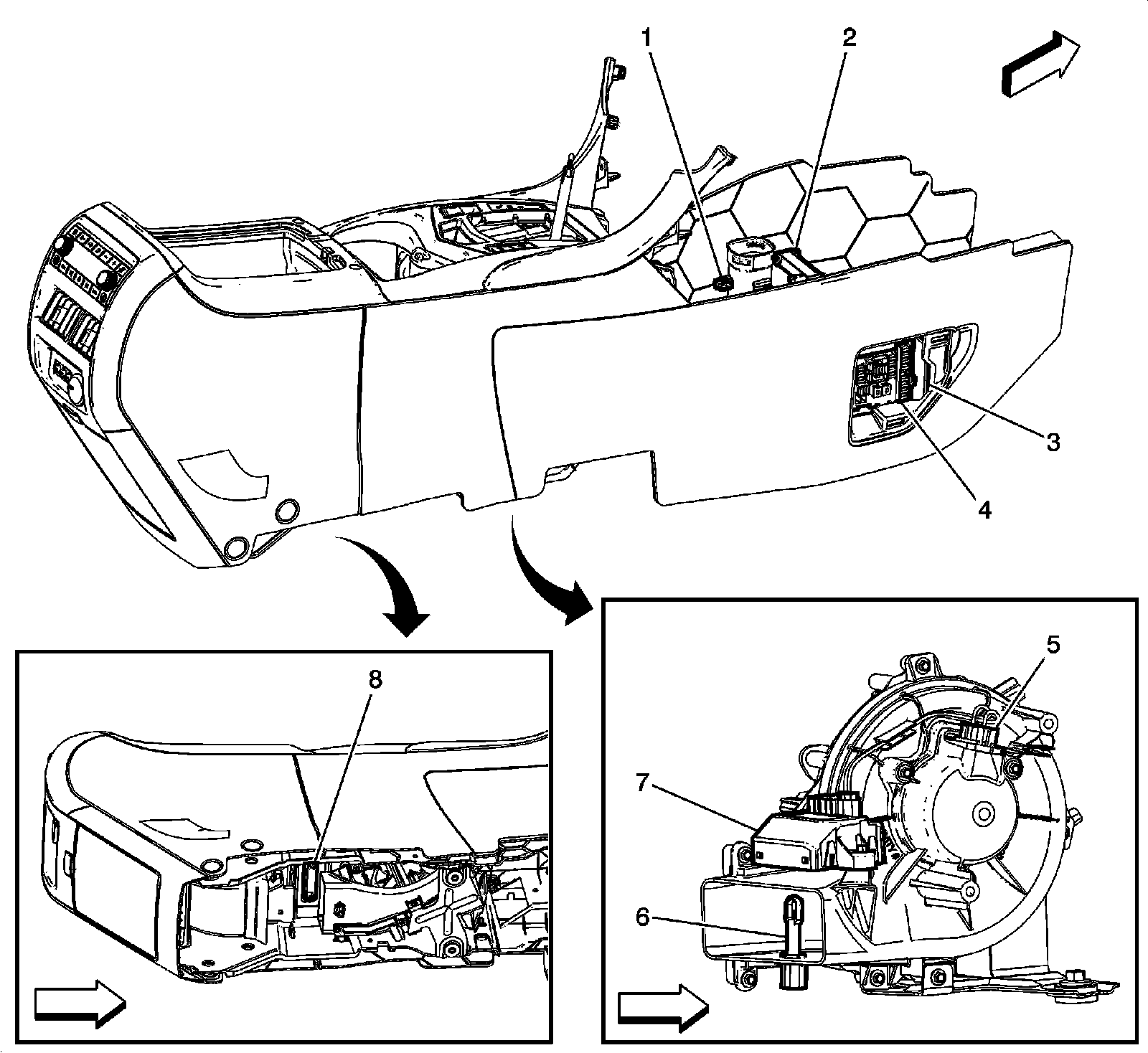 1
2
3
4
8
5
7
6