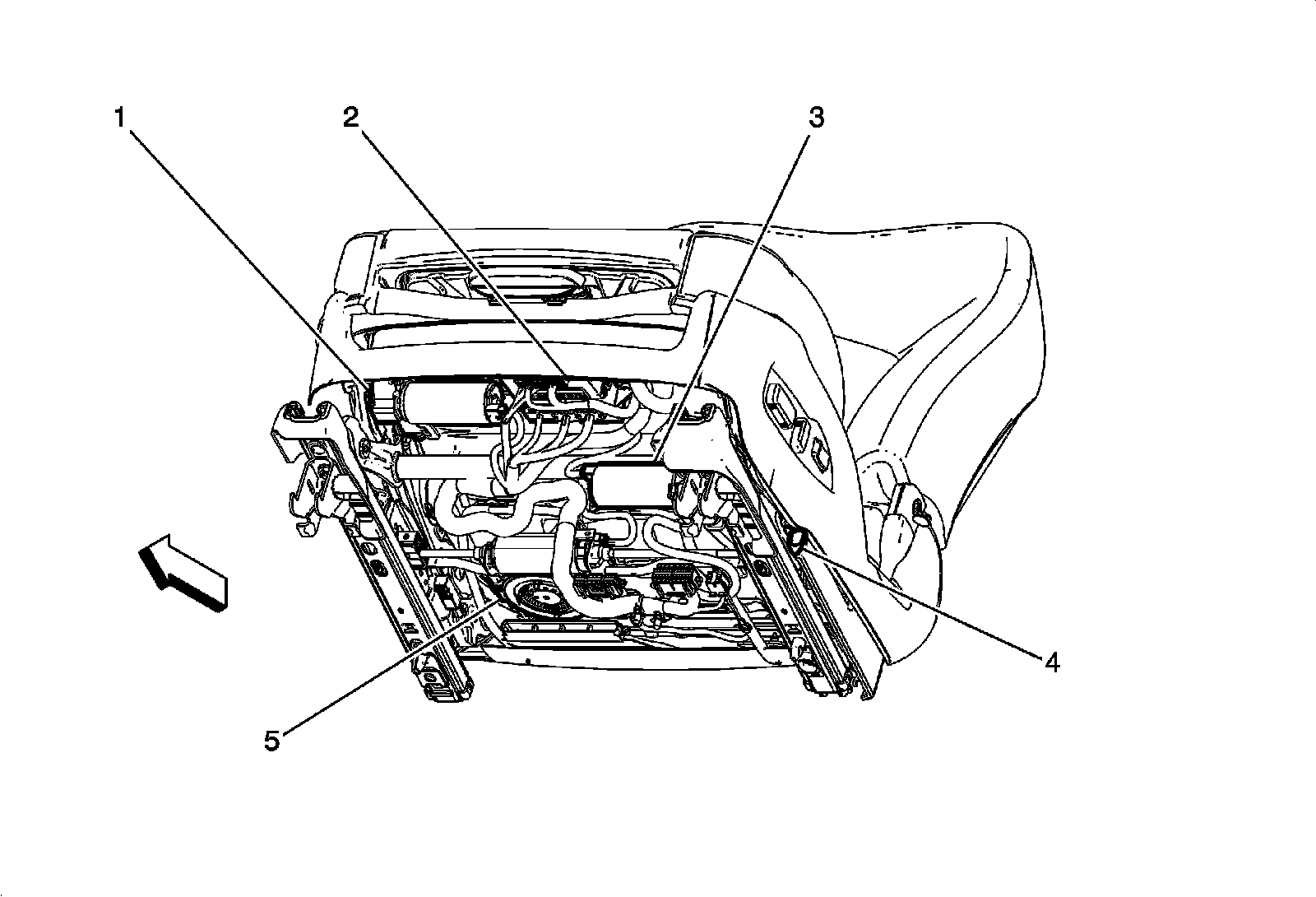 1
2
3
4
5