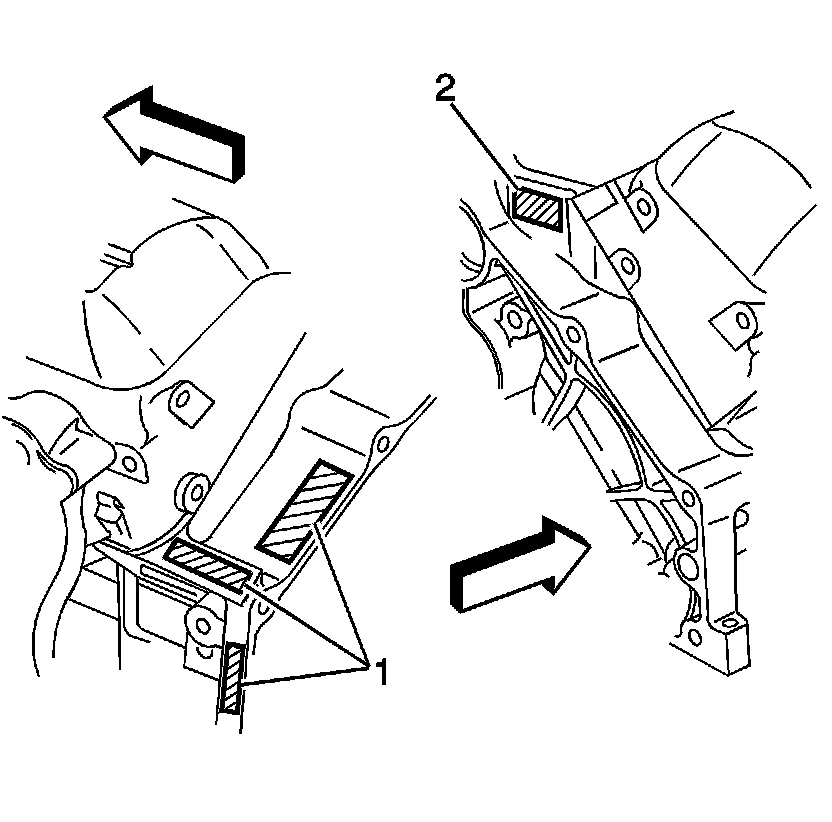 2

1