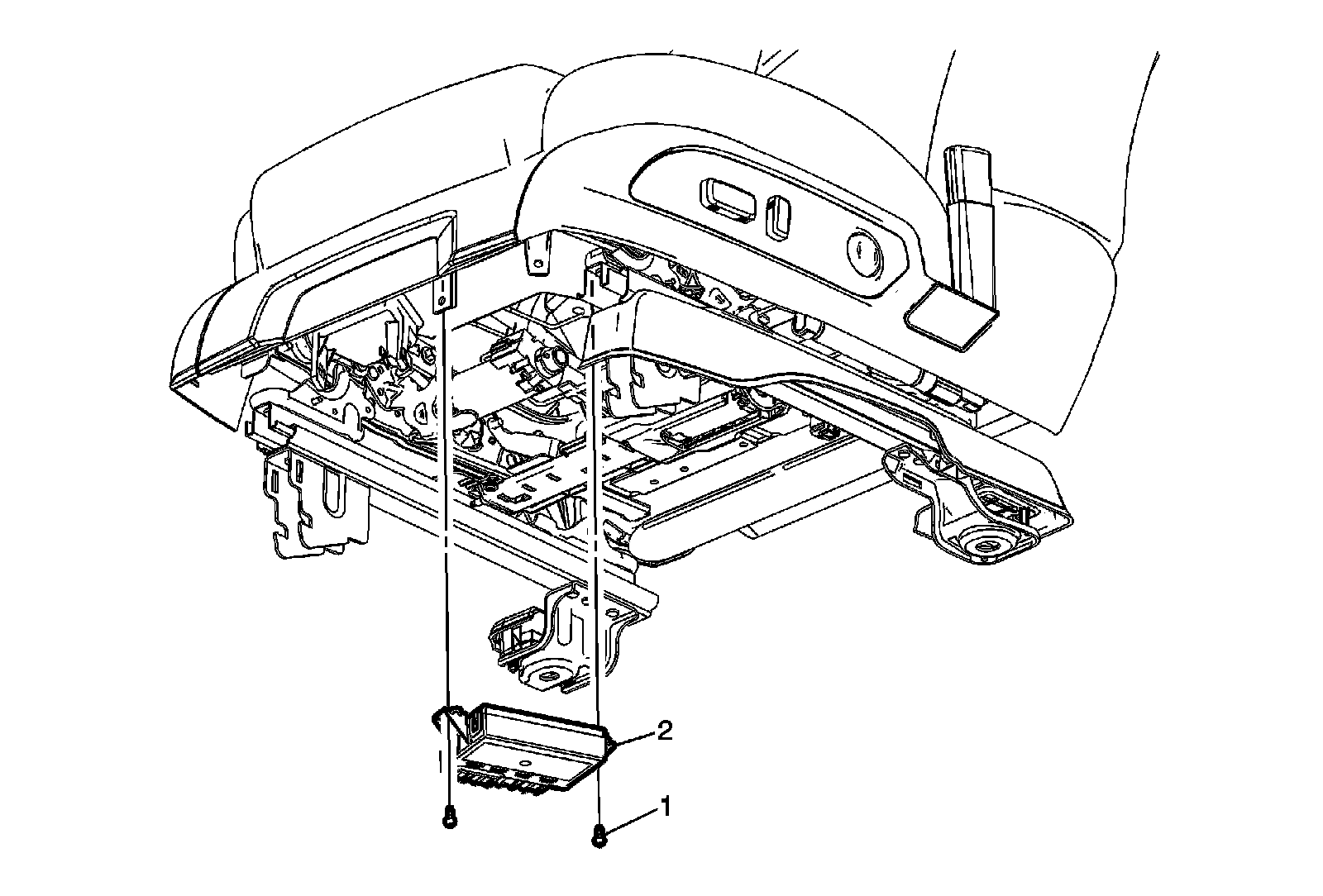 2
1