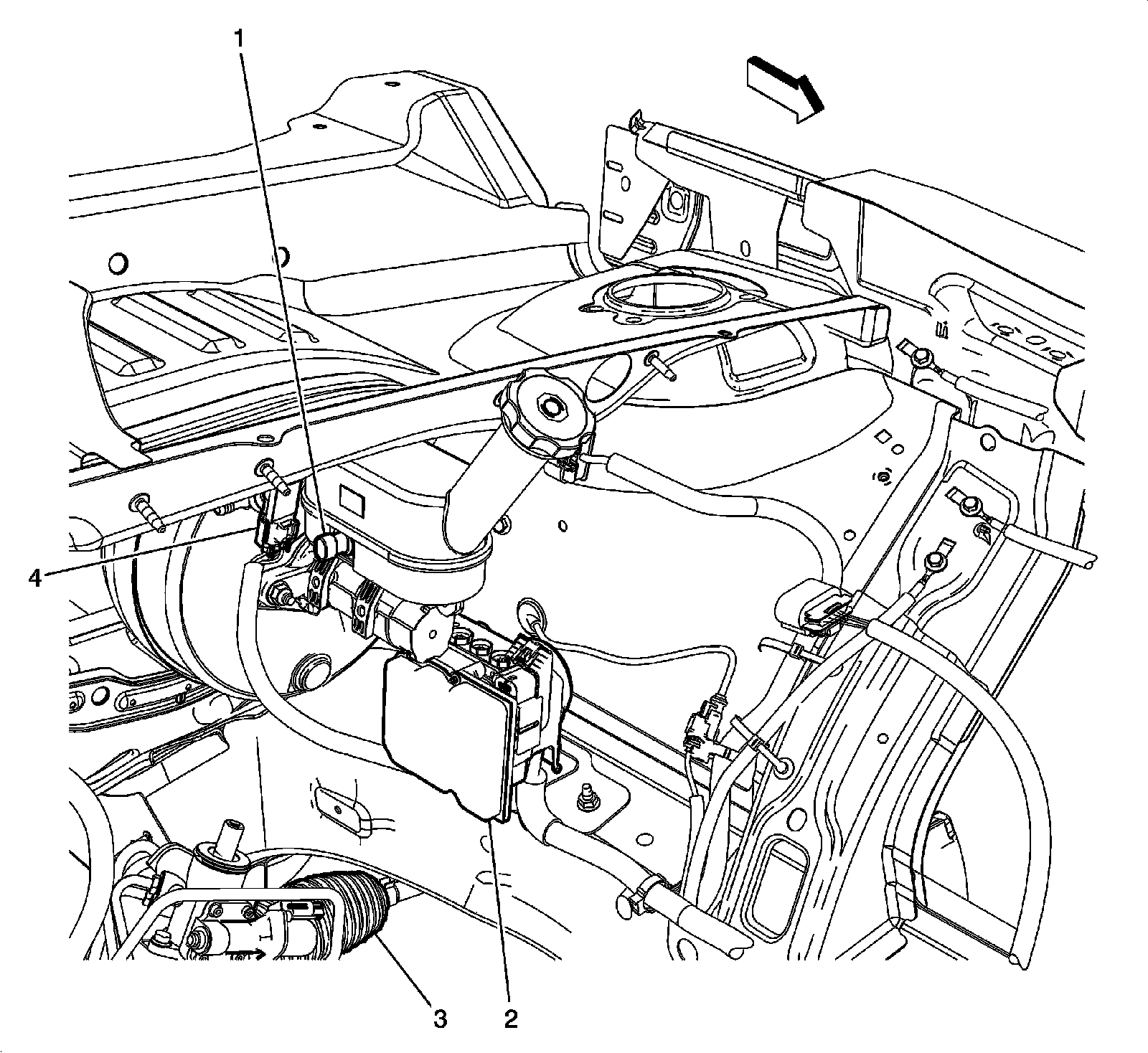 1
4
3
2