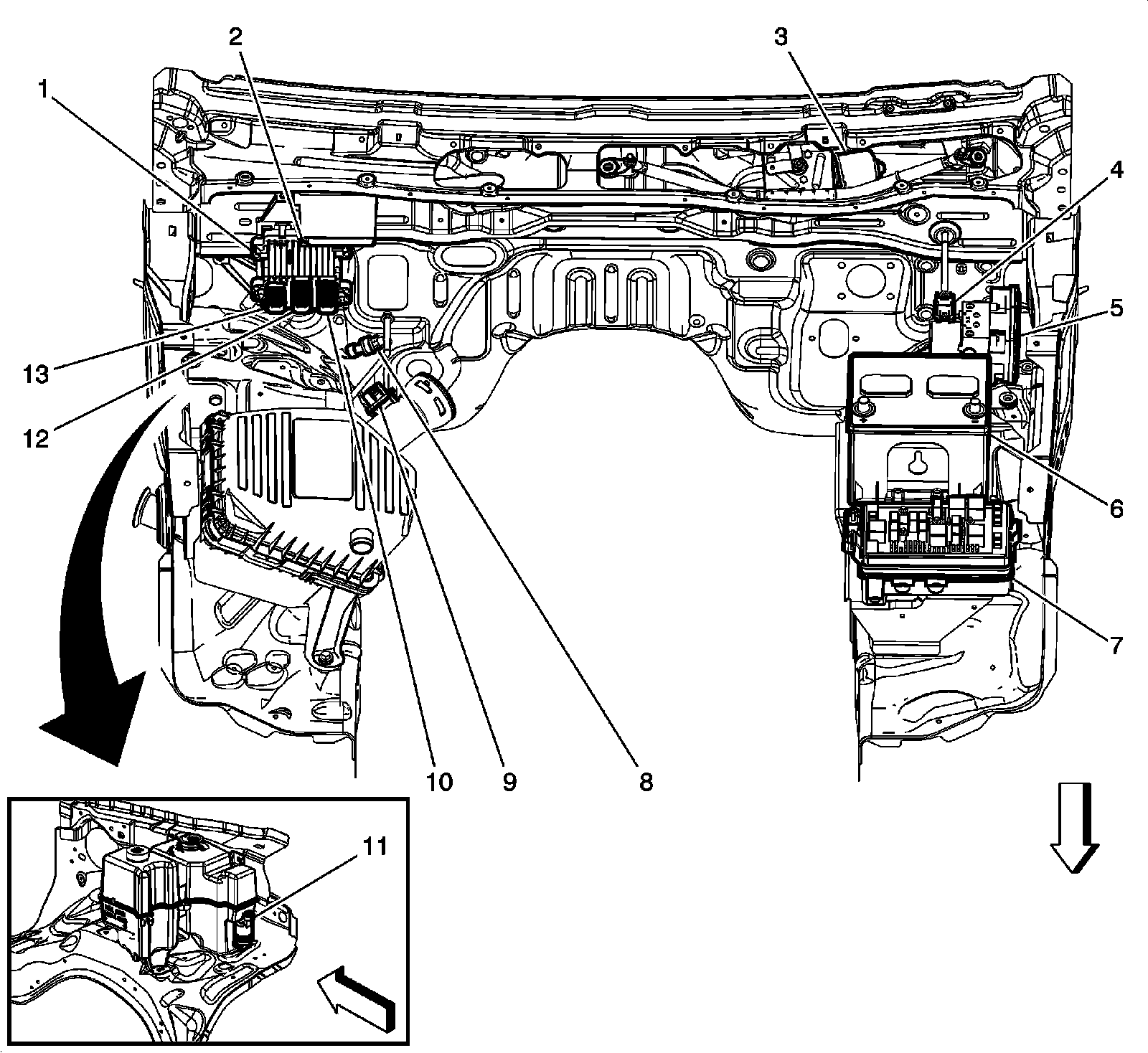 2
3
1
4
5
13
12
6
7
10
9
8
11