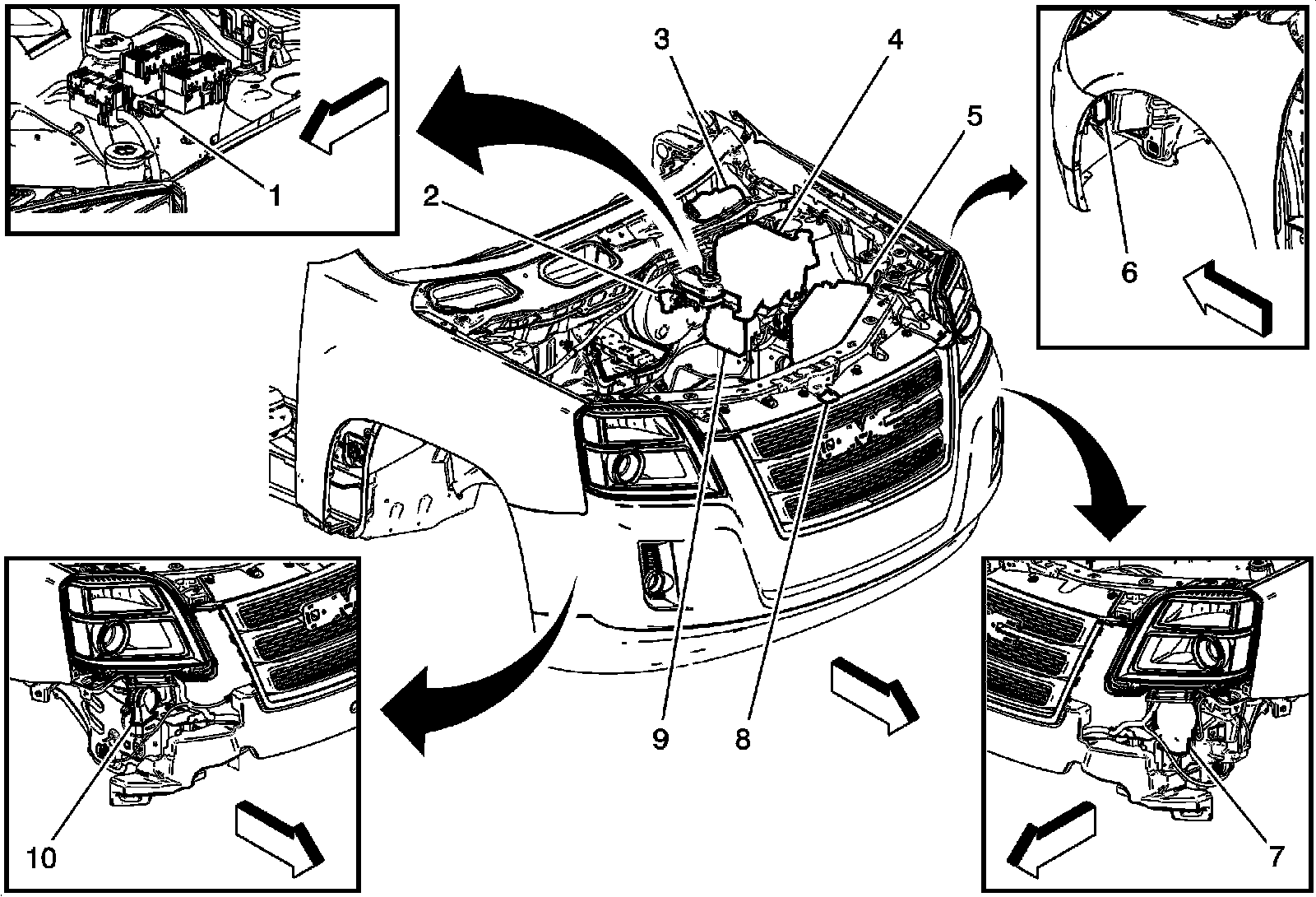 1
2
3
4
5
6
9
8
10
7