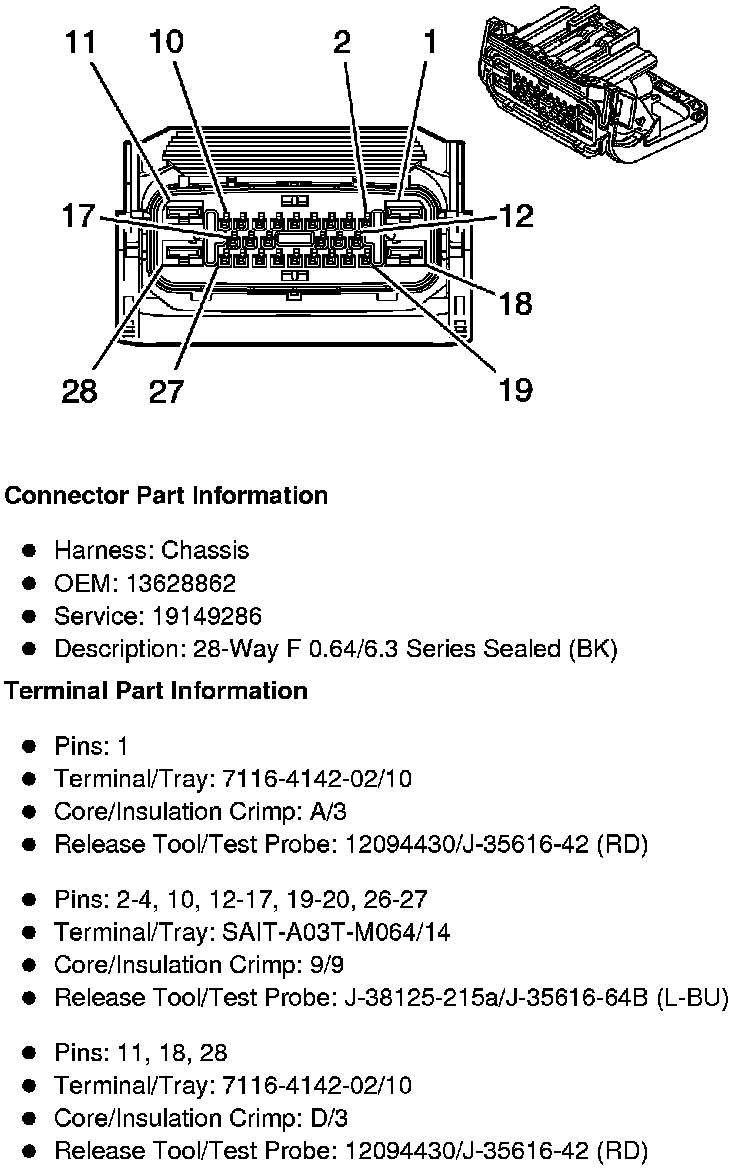 11 10 2 1

17 12

18

28 27 19

**Connector Part Information**

- Harness: Chassis
- OEM: 13628862
- Service: 19149286
- Description: 28-Way F 0.64/6.3 Series Sealed (BK)

**Terminal Part Information**

- Pins: 1
- Terminal/Tray: 7116-4142-02/10
- Core/Insulation Crimp: A/3
- Release Tool/Test Probe: 12094430/J-35616-42 (RD)

- Pins: 2-4, 10, 12-17, 19-20, 26-27
- Terminal/Tray: SAIT-A03T-M064/14
- Core/Insulation Crimp: 9/9
- Release Tool/Test Probe: J-38125-215a/J-35616-64B (L-BU)

- Pins: 11, 18, 28
- Terminal/Tray: 7116-4142-02/10
- Core/Insulation Crimp: D/3
- Release Tool/Test Probe: 12094430/J-35616-42 (RD)