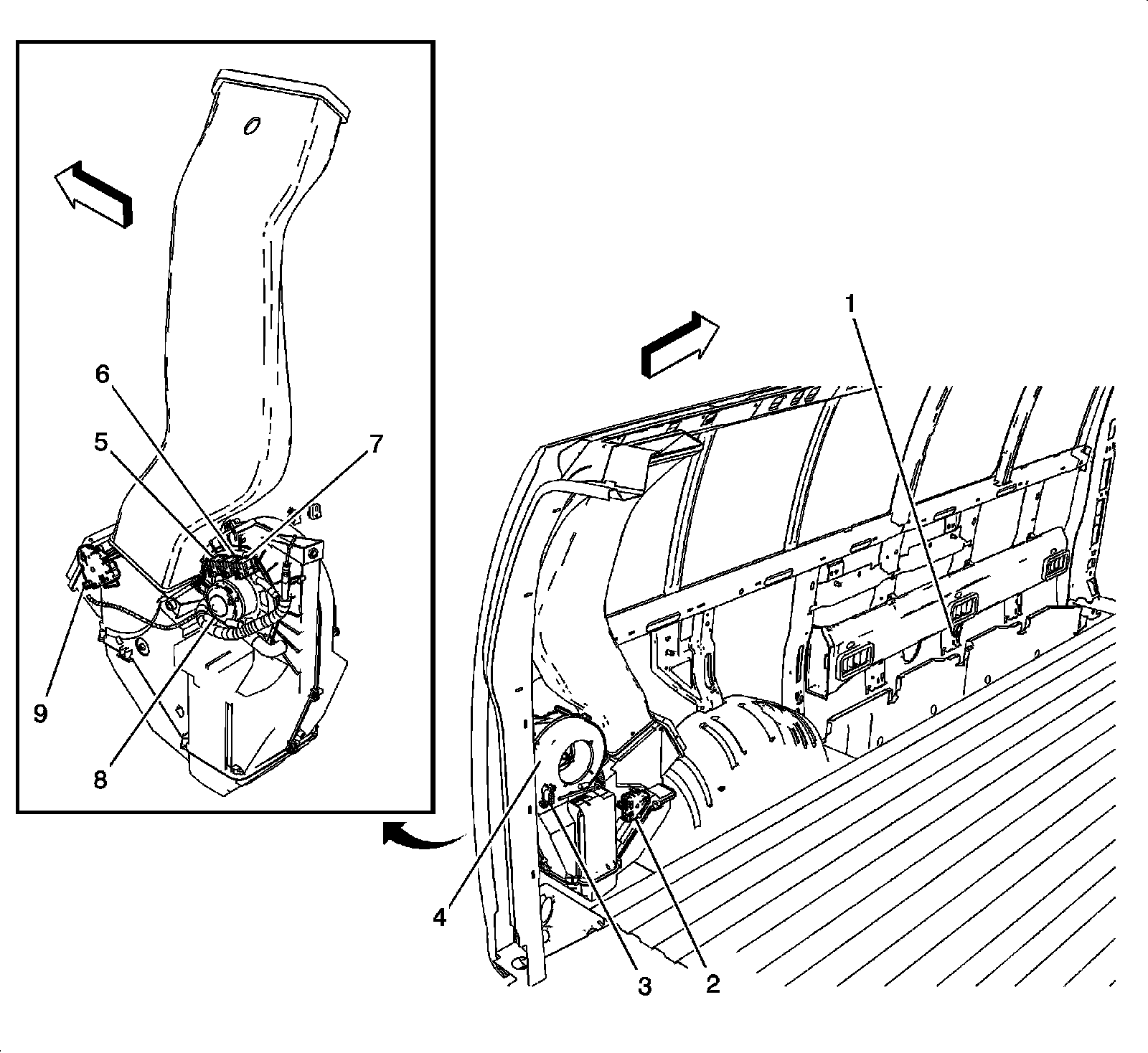 6
5
7
9
8
1
4
3
2