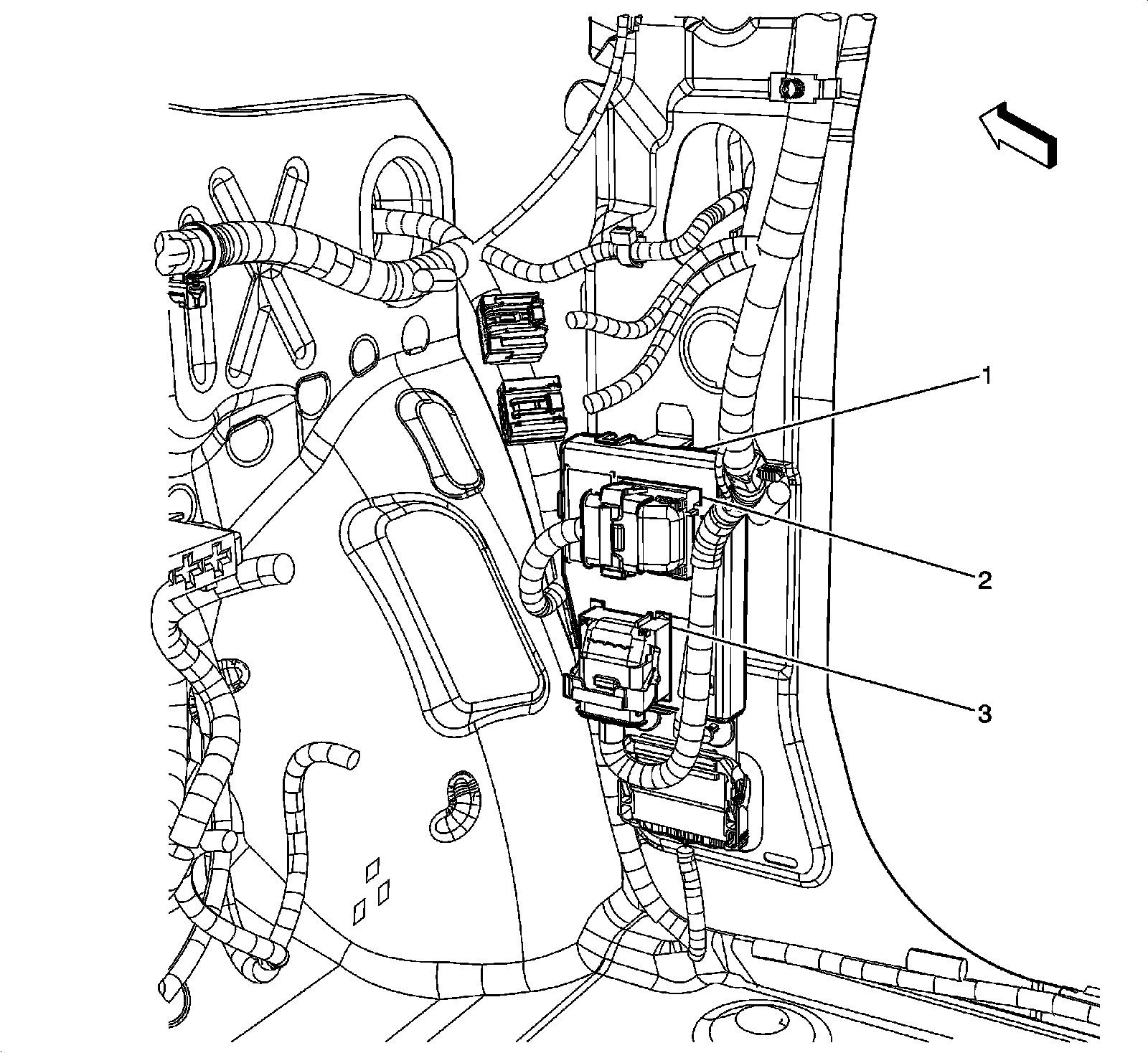 1
2
3