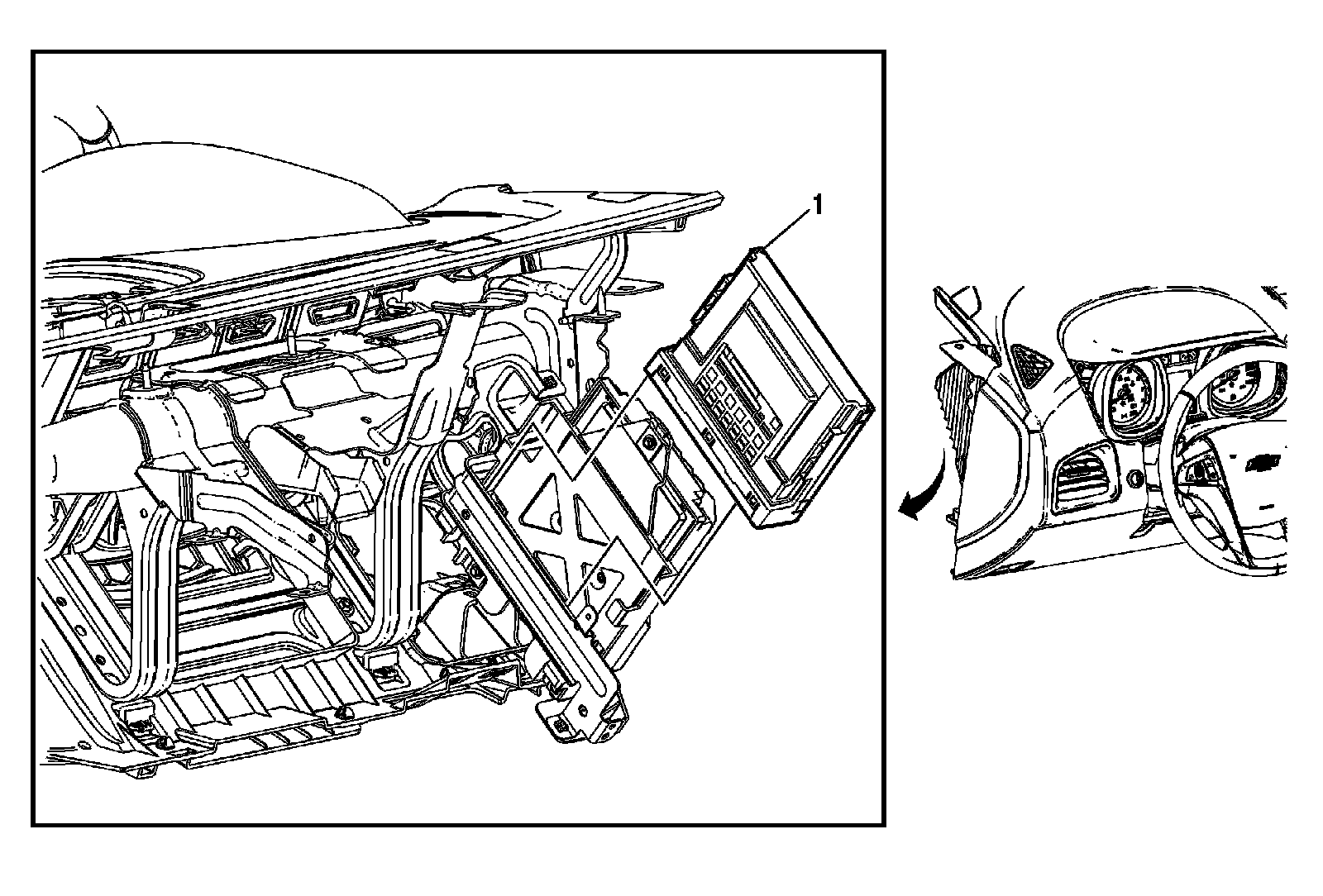 1