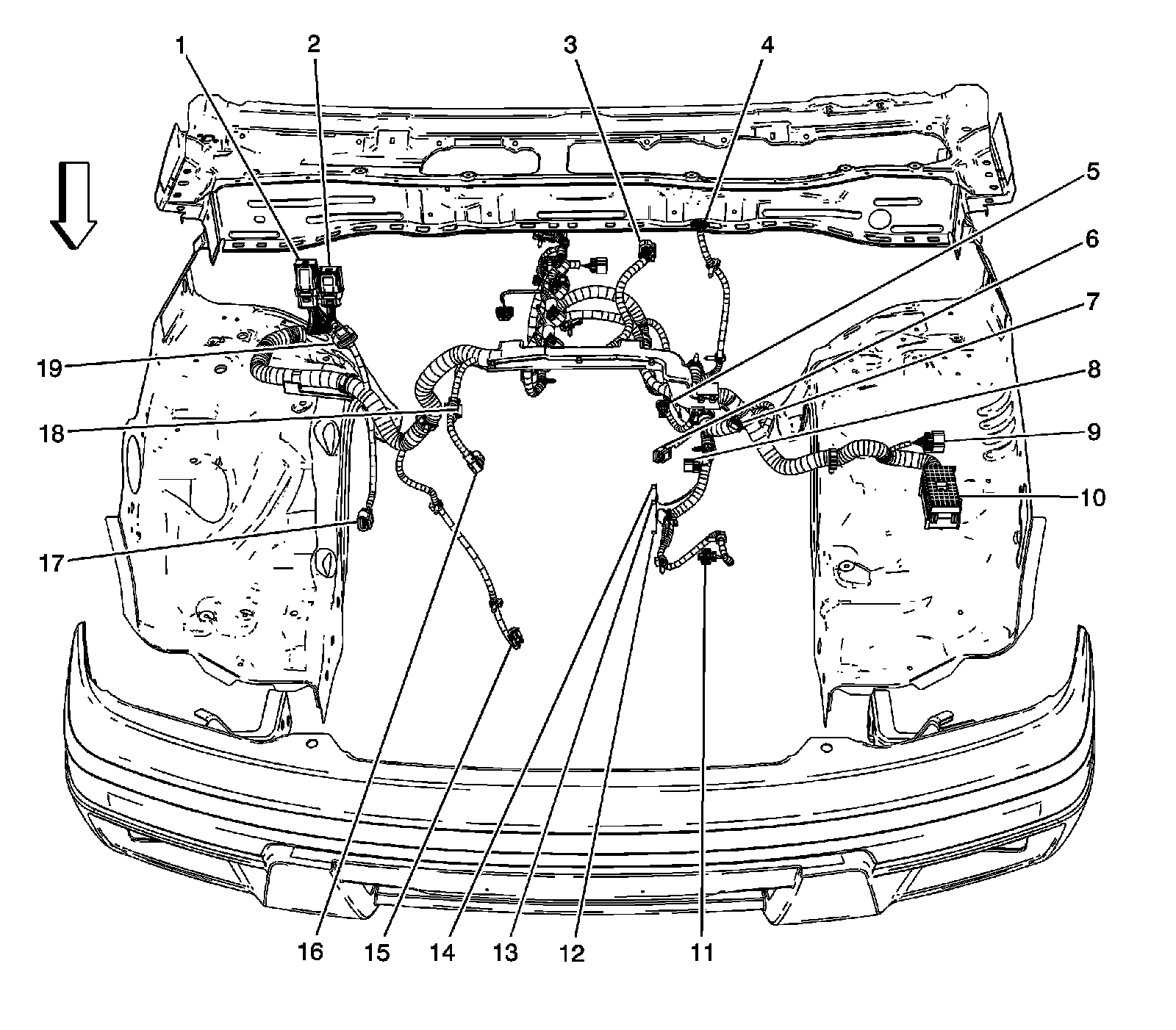 1
2
3
4
5
6
7
8
9
10
19
18
17
16
15
14
13
12
11