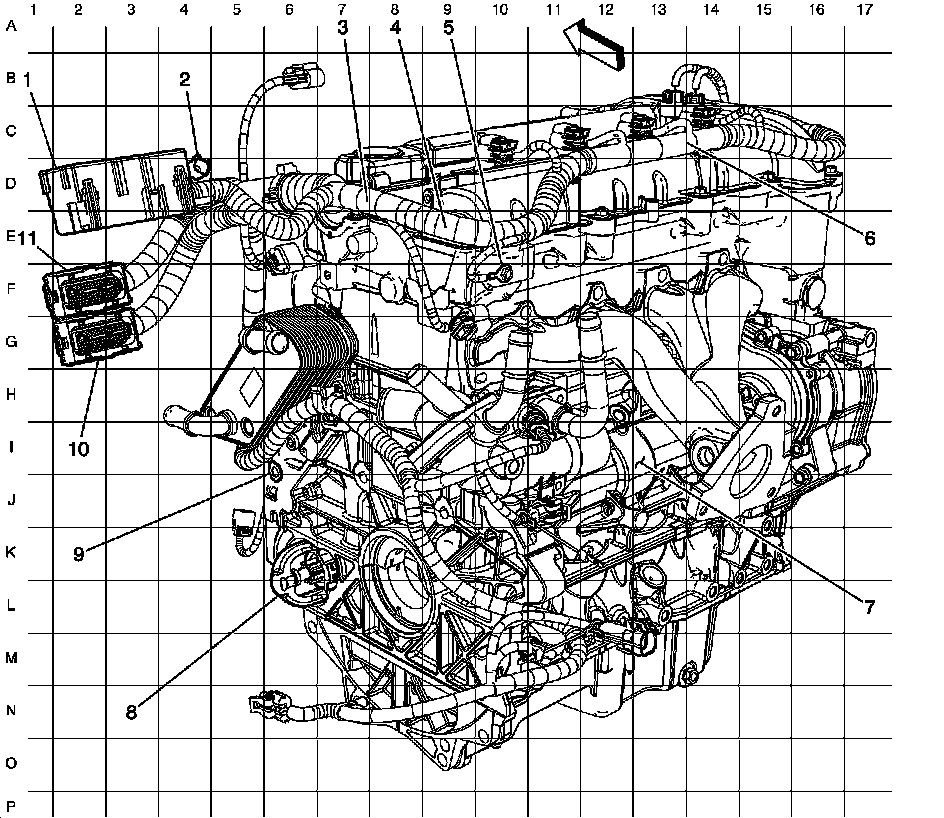 1 2 3 4 5 6 7 8 9 10 11 12 13 14 15 16 17

A
B
C
D
E
F
G
H
I
J
K
L
M
N
O
P

1
2
3
4
5
6
11
10
9
7
8