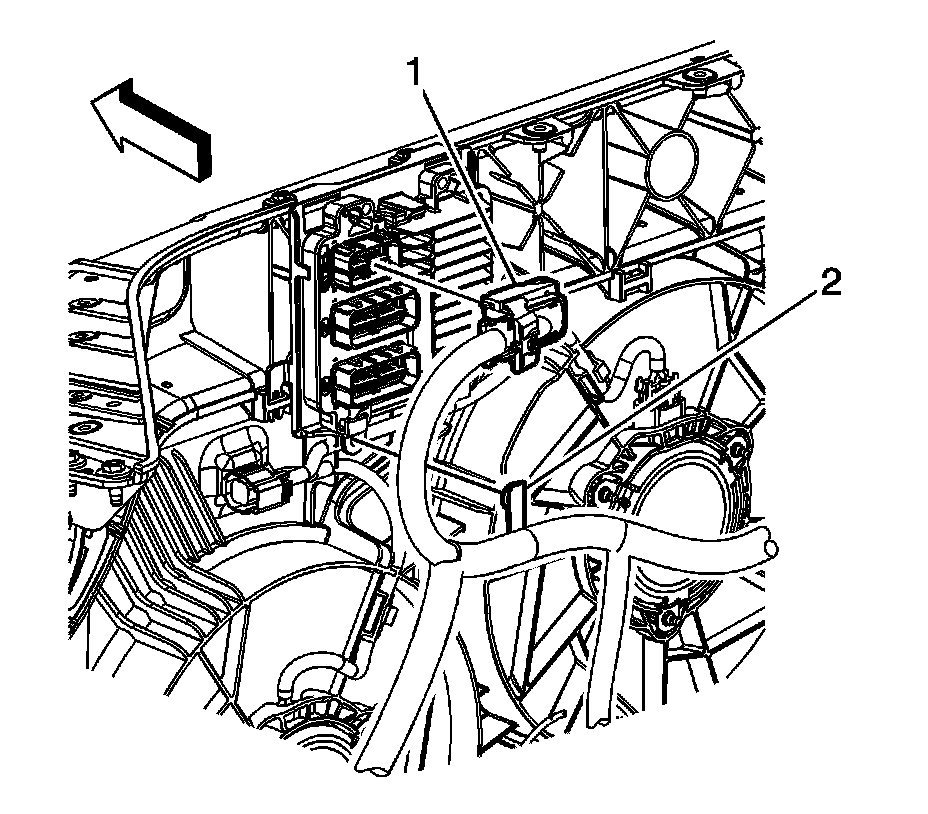 1
2