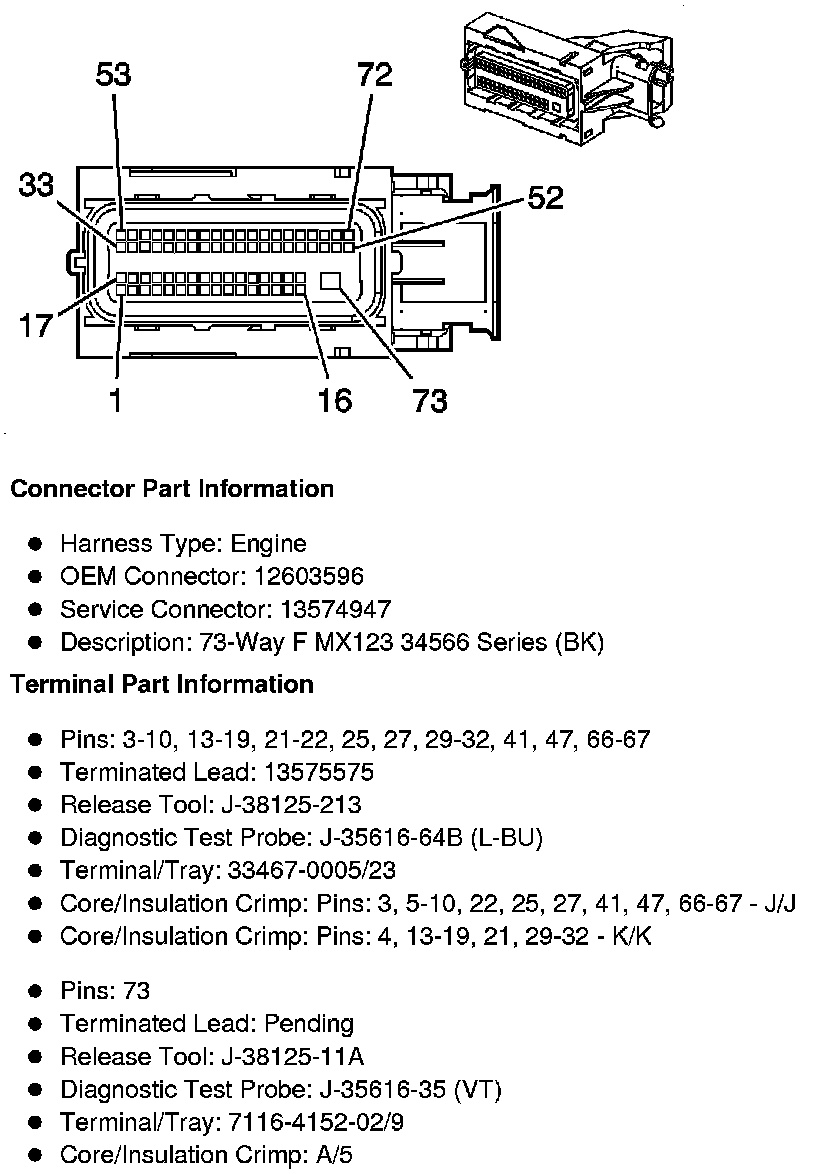 53
72
33
52
17
1
16
73

**Connector Part Information**

- Harness Type: Engine
- OEM Connector: 12603596
- Service Connector: 13574947
- Description: 73-Way F MX123 34566 Series (BK)

**Terminal Part Information**

- Pins: 3-10, 13-19, 21-22, 25, 27, 29-32, 41, 47, 66-67
- Terminated Lead: 13575575
- Release Tool: J-38125-213
- Diagnostic Test Probe: J-35616-64B (L-BU)
- Terminal/Tray: 33467-0005/23
- Core/Insulation Crimp: Pins: 3, 5-10, 22, 25, 27, 41, 47, 66-67 - J/J
- Core/Insulation Crimp: Pins: 4, 13-19, 21, 29-32 - K/K

- Pins: 73
- Terminated Lead: Pending
- Release Tool: J-38125-11A
- Diagnostic Test Probe: J-35616-35 (VT)
- Terminal/Tray: 7116-4152-02/9
- Core/Insulation Crimp: A/5