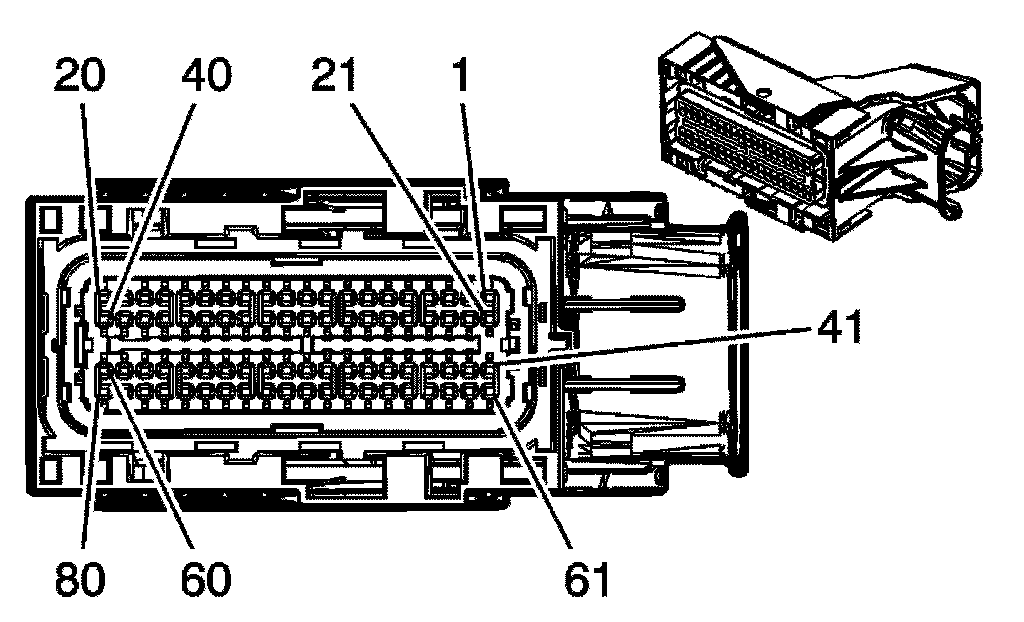 20 40 21 1

41

80 60 61